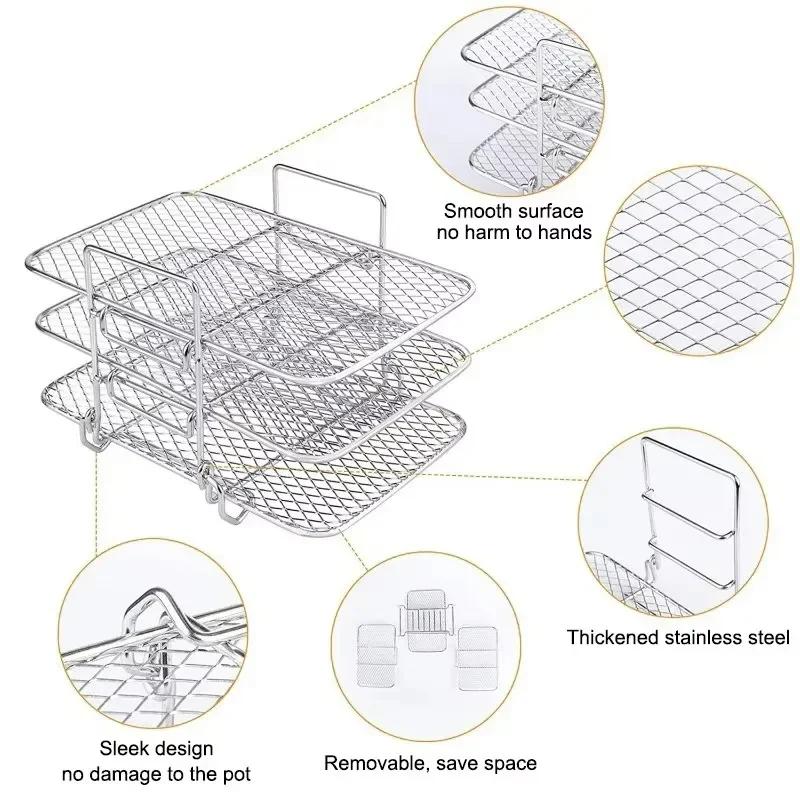 Smooth surface
no harm to hands

Thickened stainless steel

Sleek design
no damage to the pot

Removable, save space