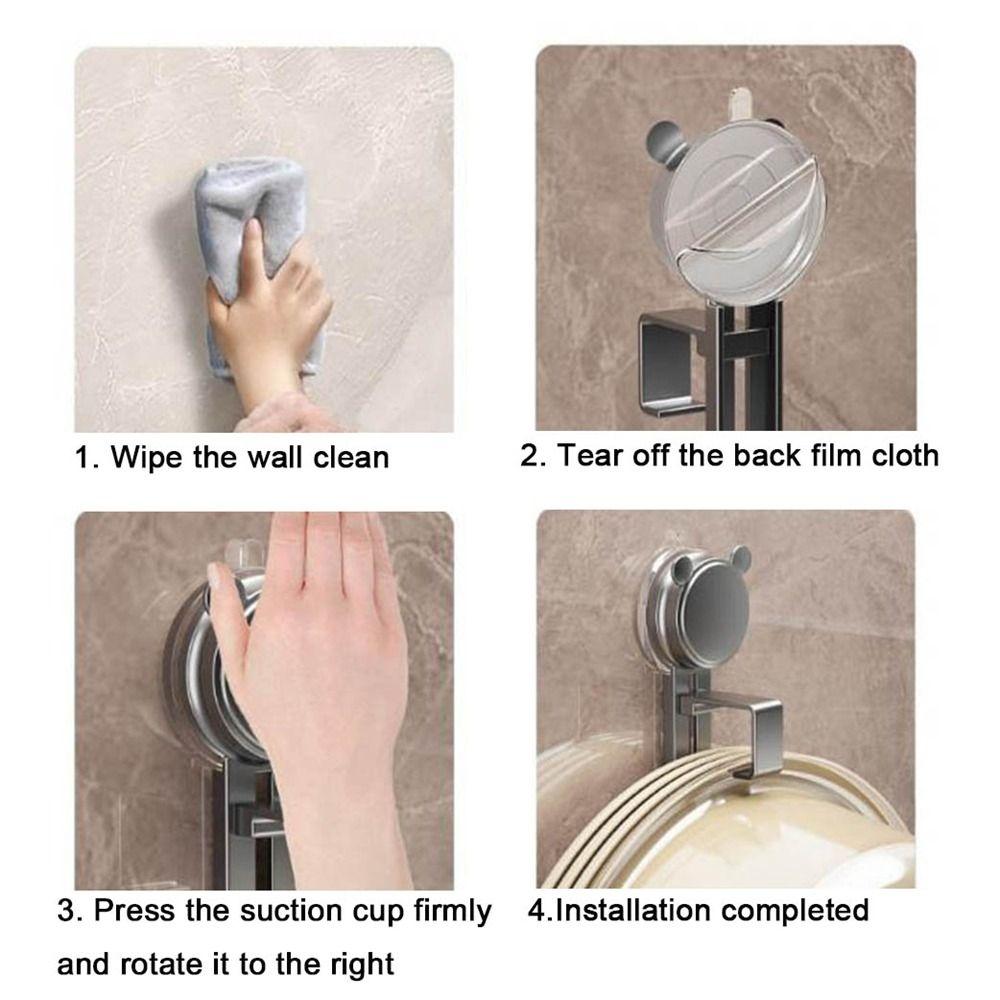 1. Wipe the wall clean

2. Tear off the back film cloth

3. Press the suction cup firmly and rotate it to the right

4.Installation completed