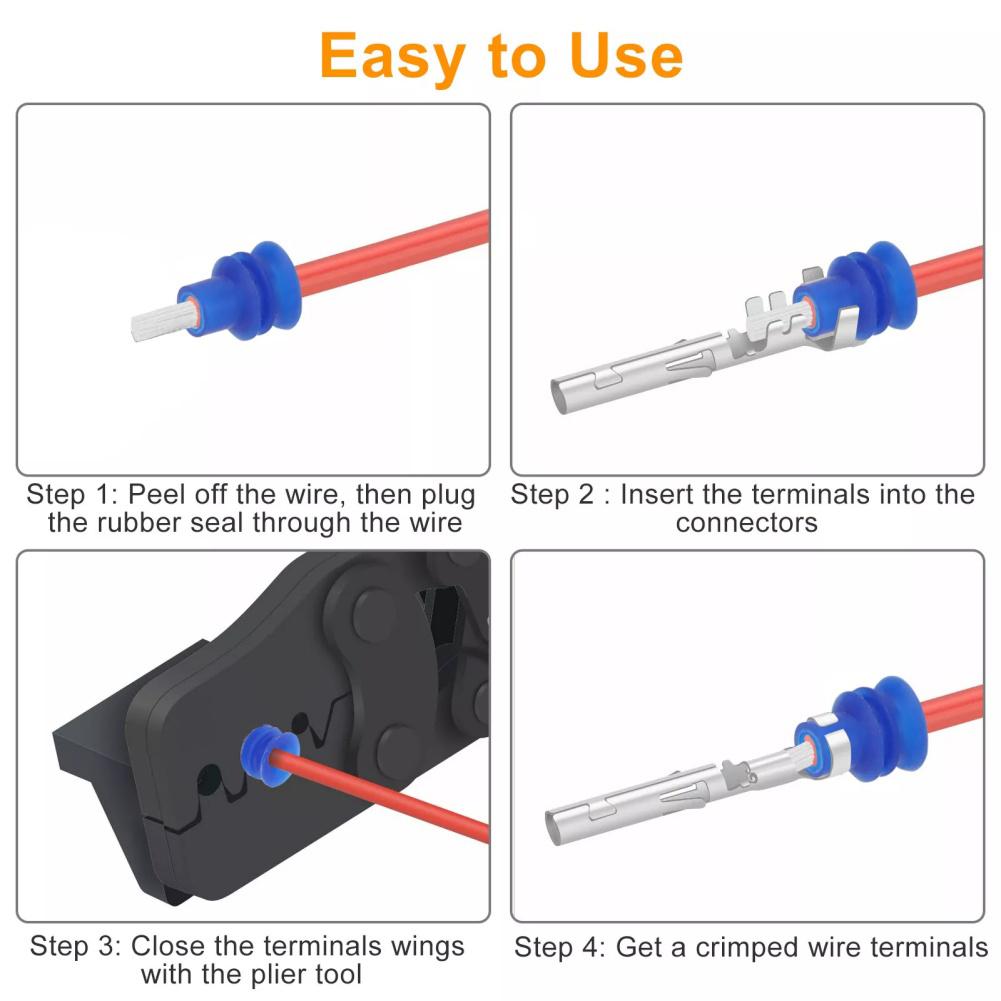 Easy to Use

Step 1: Peel off the wire, then plug the rubber seal through the wire

Step 2 : Insert the terminals into the connectors

Step 3: Close the terminals wings with the plier tool

Step 4: Get a crimped wire terminals