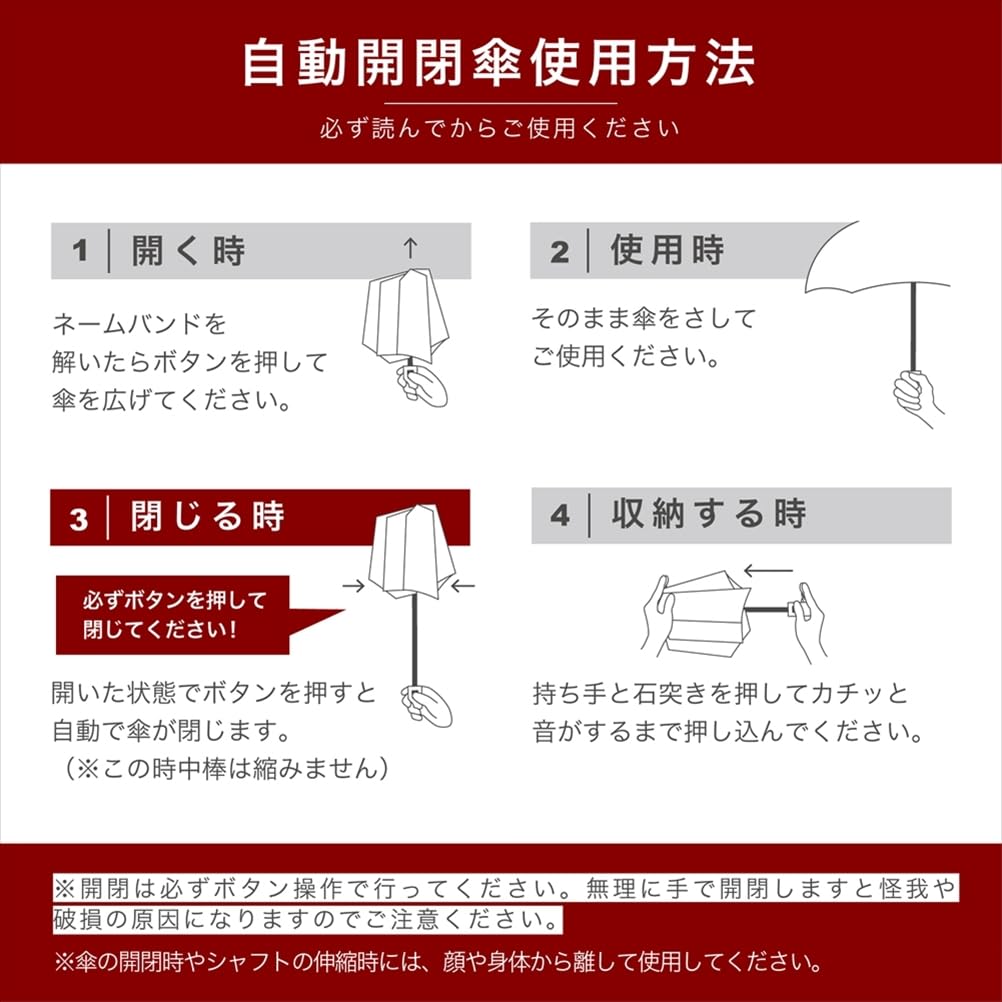 自動開閉傘使用方法

必ず読んでからご使用ください

1 開く時

ネームバンドを解いたらボタンを押して傘を広げてください。

2 使用時

そのまま傘をさしてご使用ください。

3 閉じる時

必ずボタンを押して閉じてください!

開いた状態でボタンを押すと自動で傘が閉じます。
（※この時中棒は縮みません）

4 収納する時

持ち手と石突きを押してカチッと音がするまで押し込んでください。

※開閉は必ずボタン操作で行ってください。無理に手で開閉しますと怪我や破損の原因になりますのでご注意ください。

※傘の開閉時やシャフトの伸縮時には、顔や身体から離して使用してください。