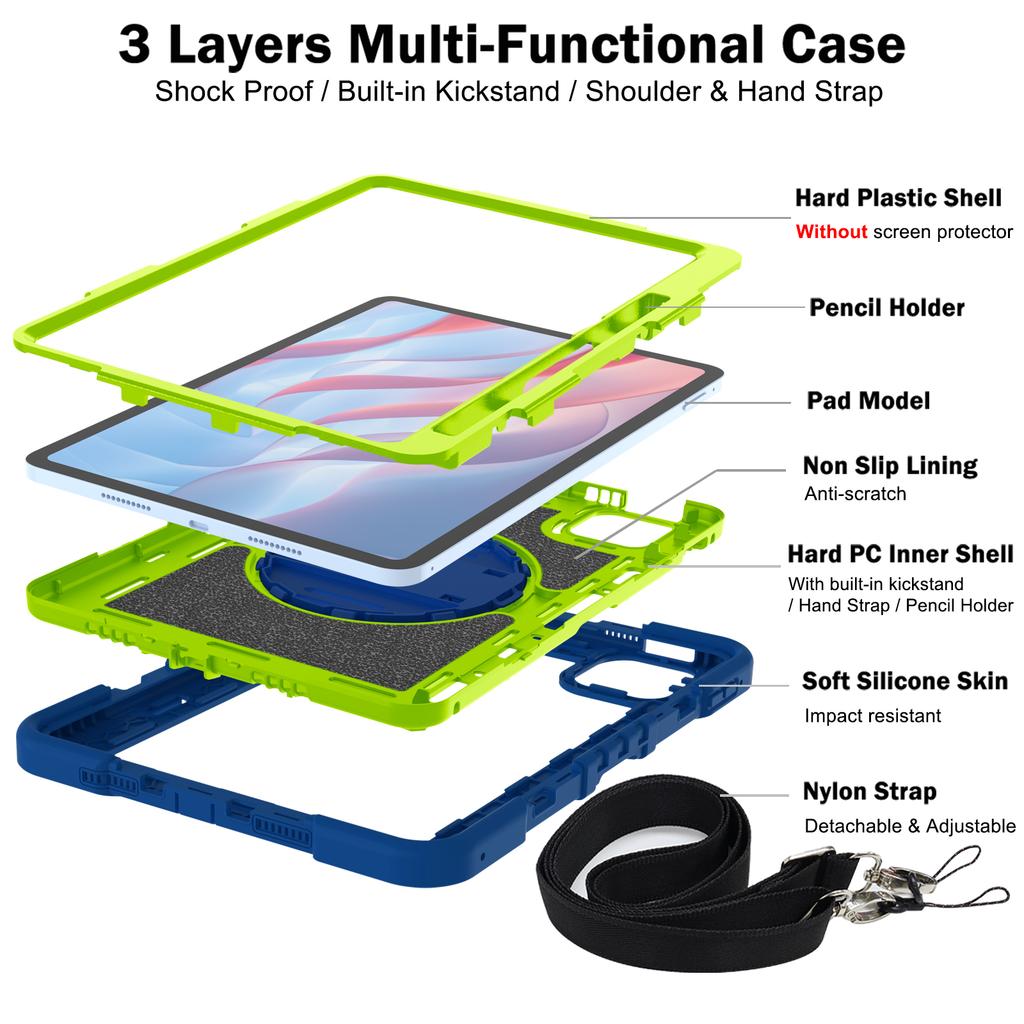 3 Layers Multi-Functional Case

Shock Proof / Built-in Kickstand / Shoulder & Hand Strap

Hard Plastic Shell

Without screen protector

Pencil Holder

Pad Model

Non Slip Lining

Anti-scratch

Hard PC Inner Shell

With built-in kickstand / Hand Strap / Pencil Holder

Soft Silicone Skin

Impact resistant

Nylon Strap

Detachable & Adjustable