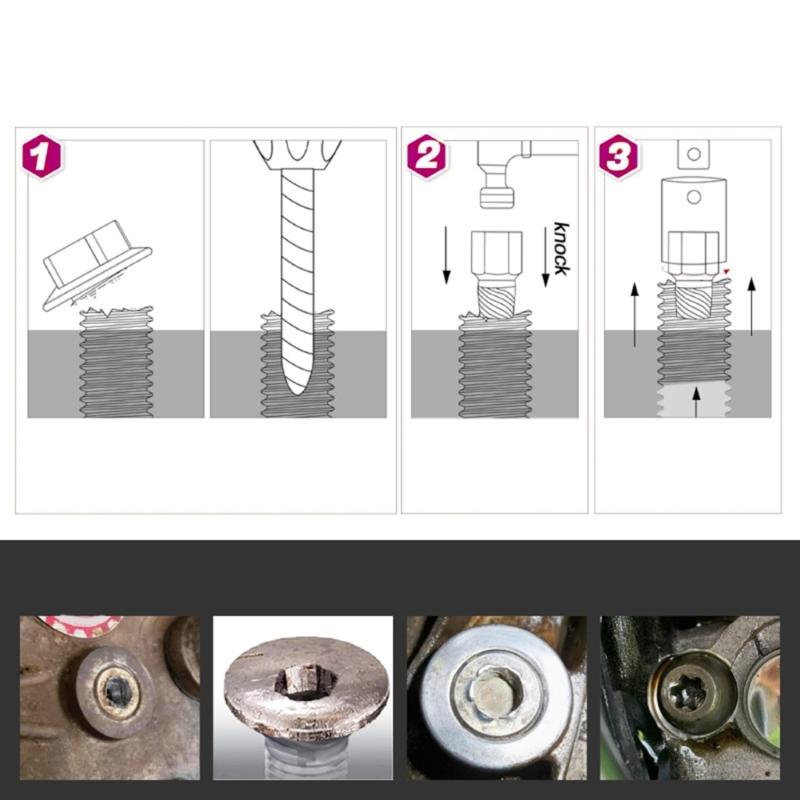 1

2

knock

3