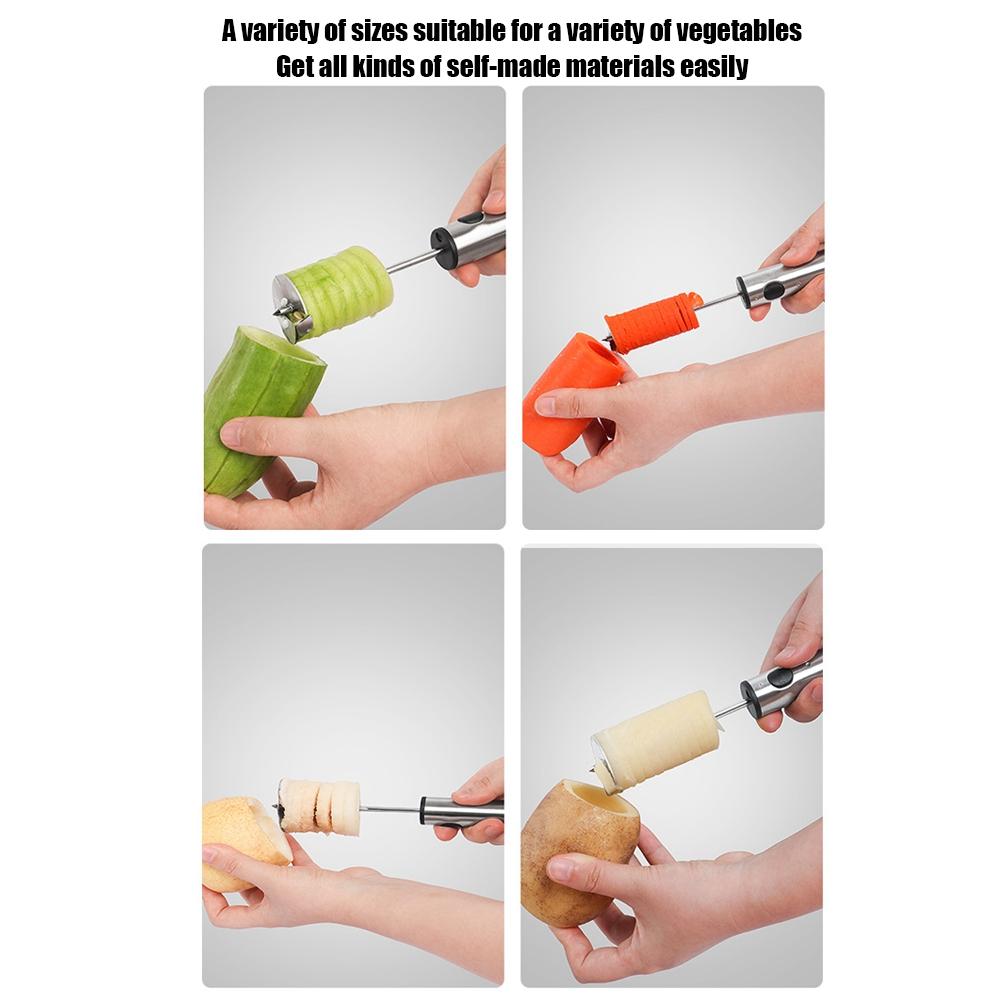 A variety of sizes suitable for a variety of vegetables
Get all kinds of self-made materials easily