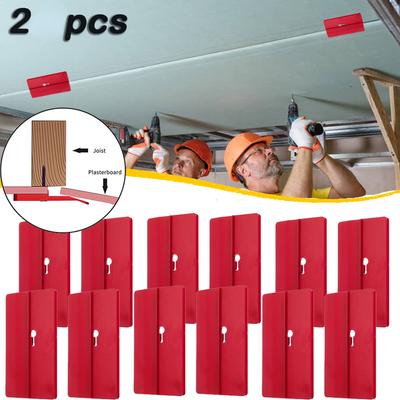 2 pcs

Joist

Plasterboard