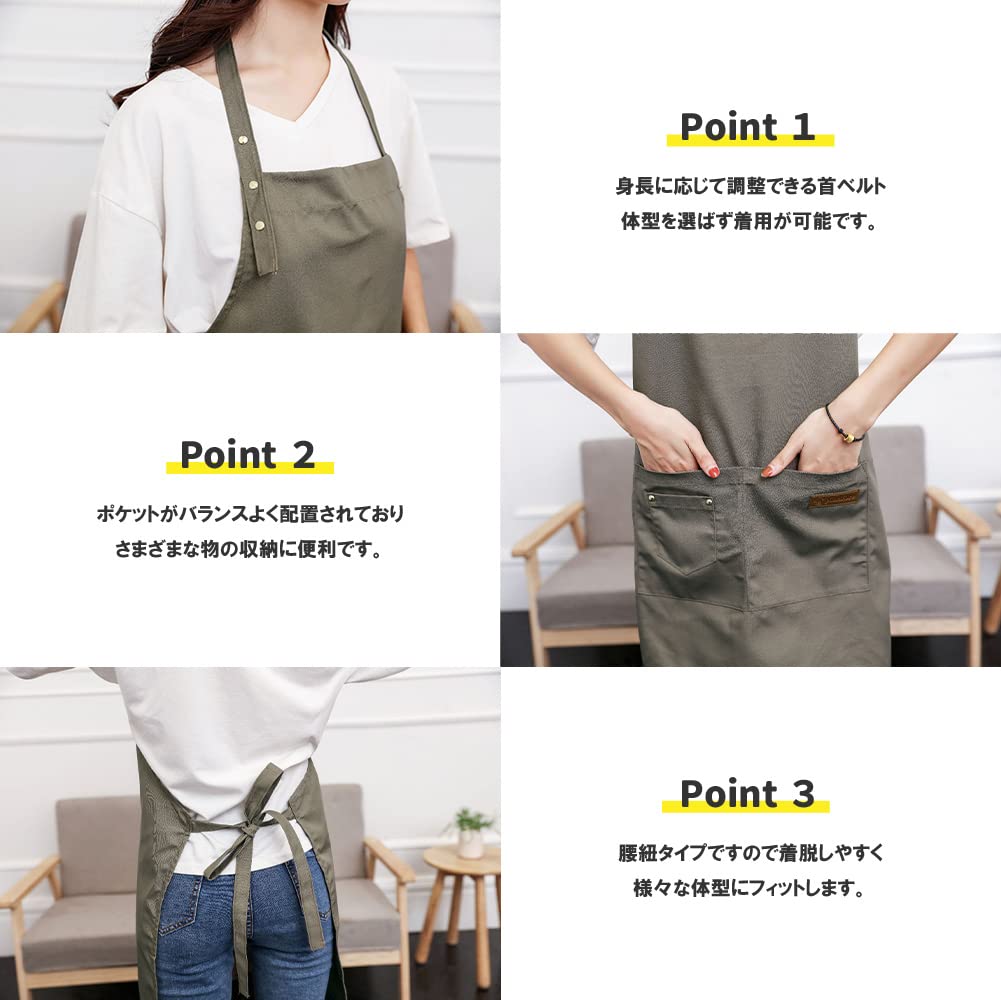 Point 1

身長に応じて調整できる首ベルト
体型を選ばず着用が可能です。

Point 2

ポケットがバランスよく配置されており
さまざまな物の収納に便利です。

Point 3

腰紐タイプですので着脱しやすく
様々な体型にフィットします。