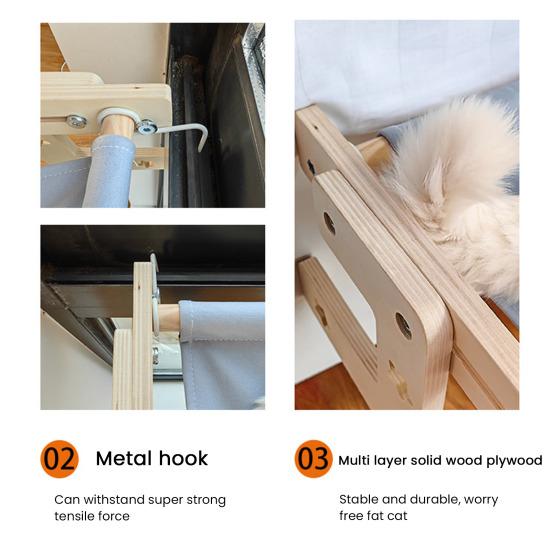 02 Metal hook

Can withstand super strong tensile force

03 Multi layer solid wood plywood

Stable and durable, worry free fat cat