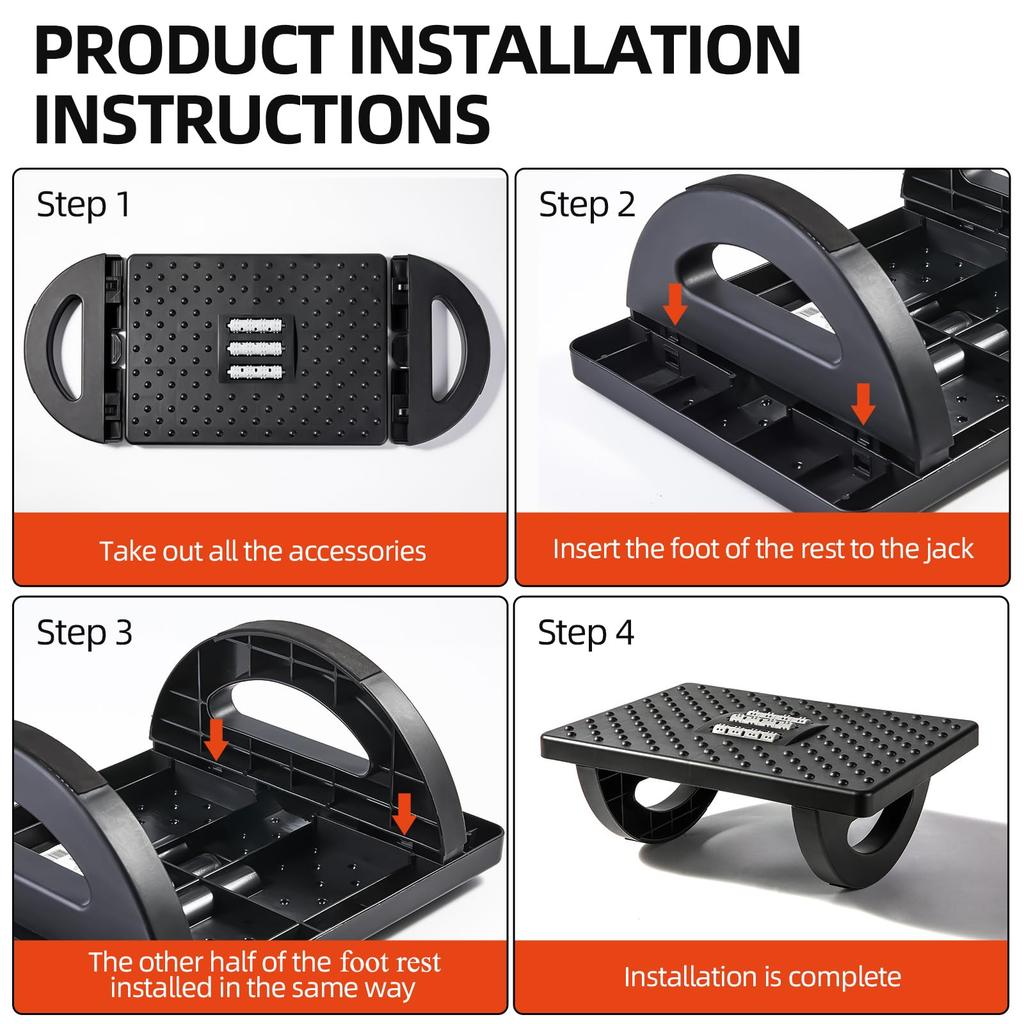 PRODUCT INSTALLATION INSTRUCTIONS

Step 1

Take out all the accessories

Step 2

Insert the foot of the rest to the jack

Step 3

The other half of the foot rest installed in the same way

Step 4

Installation is complete