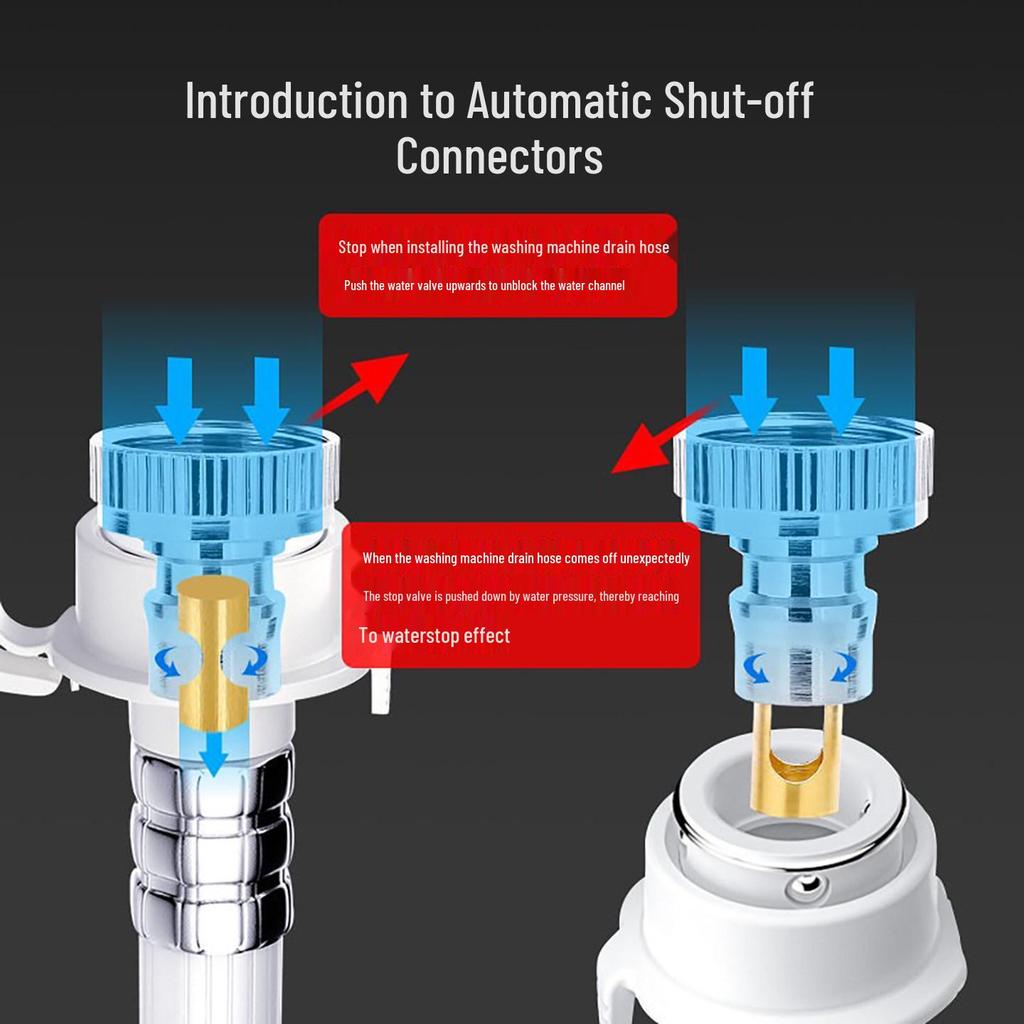 Introduction to Automatic Shut-off Connectors

Stop when installing the washing machine drain hose

Push the water valve upwards to unblock the water channel

When the washing machine drain hose comes off unexpectedly

The stop valve is pushed down by water pressure, thereby reaching

To waterstop effect