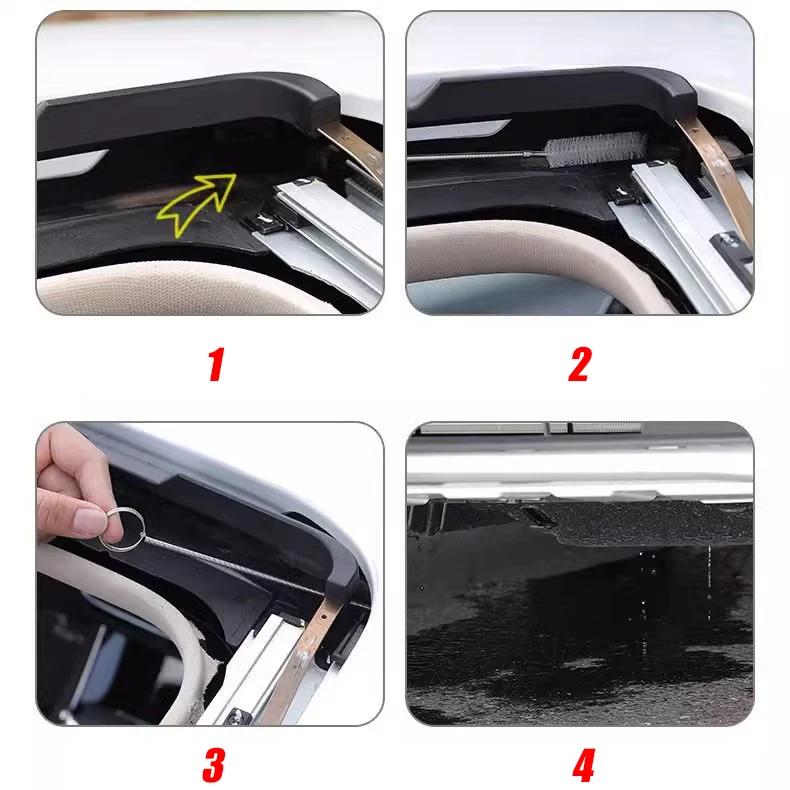 1

2

3

4