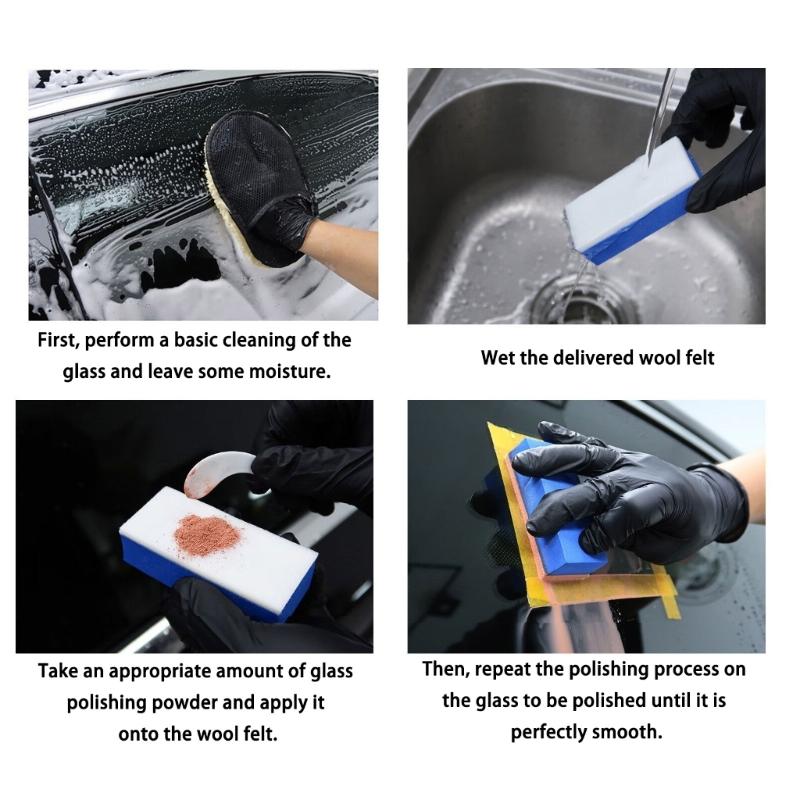 First, perform a basic cleaning of the glass and leave some moisture.

Wet the delivered wool felt

Take an appropriate amount of glass polishing powder and apply it onto the wool felt.

Then, repeat the polishing process on the glass to be polished until it is perfectly smooth.