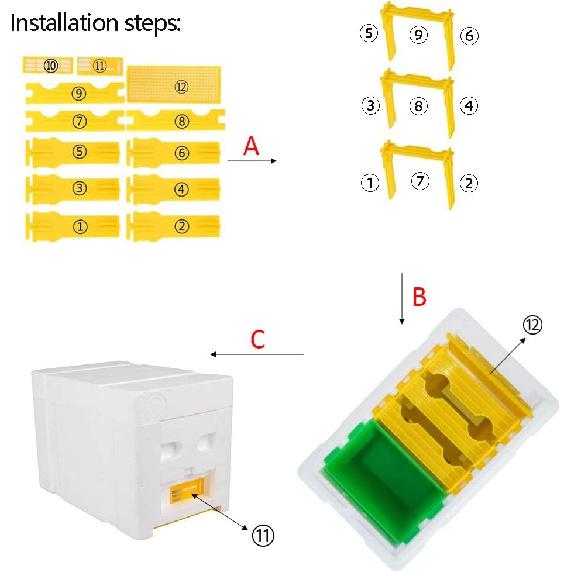 Installation steps:

⑩ ⑪
⑨ ⑫
⑦ ⑧
⑤ ⑥
③ ④
① ②

A

⑤ ⑨ ⑥
③ ⑧ ④
① ⑦ ②

B

⑫

C

⑪