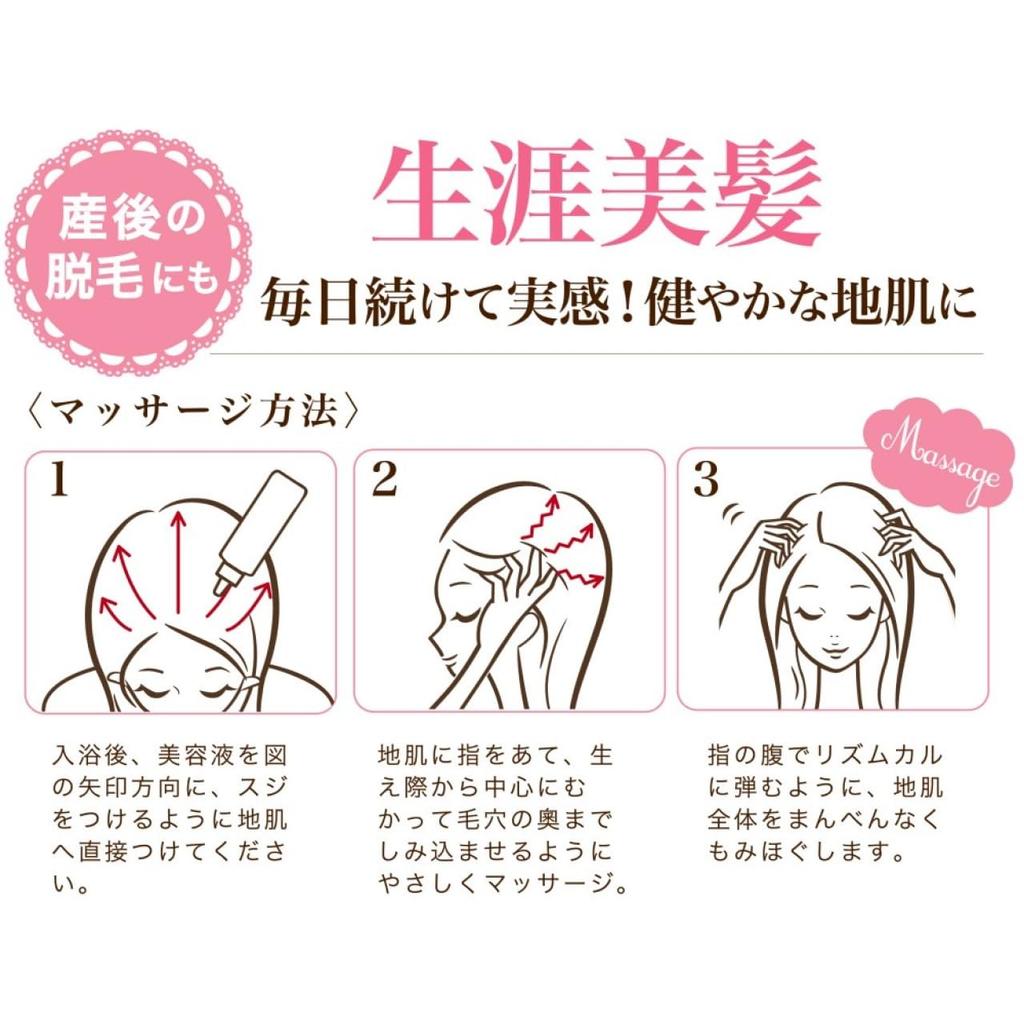 産後の脱毛にも

生涯美髪

毎日続けて実感！健やかな地肌に

〈マッサージ方法〉

Massage

1

入浴後、美容液を図の矢印方向に、スジをつけるように地肌へ直接つけてください。

2

地肌に指をあて、生え際から中心にむかって毛穴の奥までしみ込ませるようにやさしくマッサージ。

3

指の腹でリズムカルに弾むように、地肌全体をまんべんなくもみほぐします。