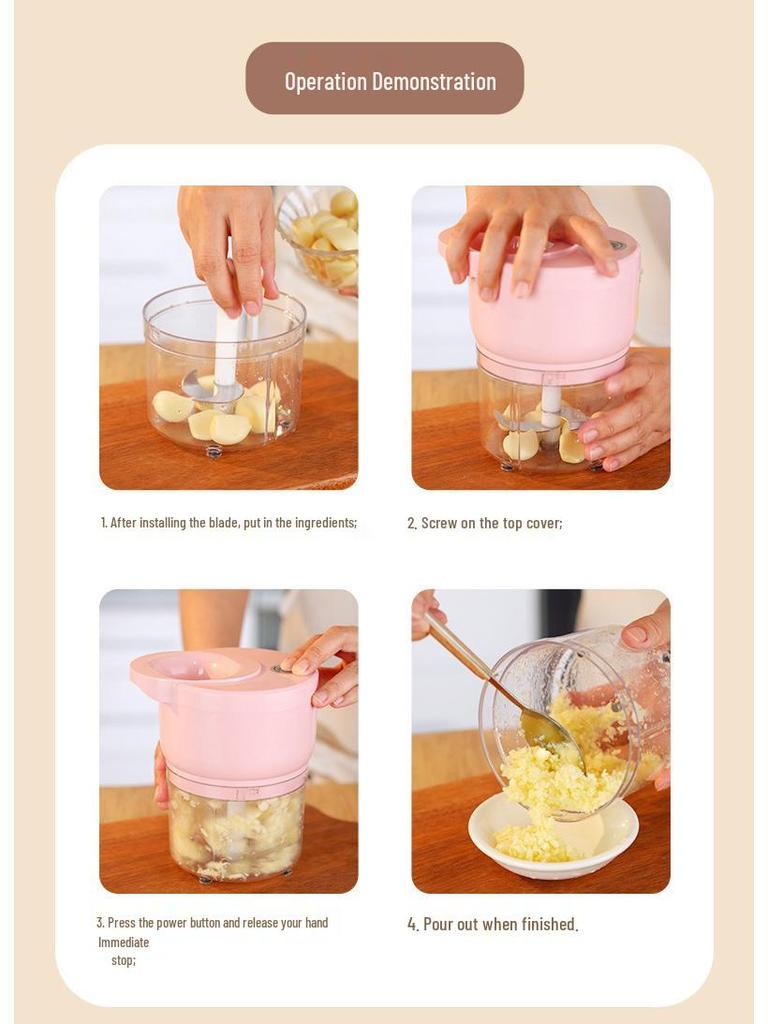 Operation Demonstration

1. After installing the blade, put in the ingredients;

2. Screw on the top cover;

3. Press the power button and release your hand Immediate stop;

4. Pour out when finished.