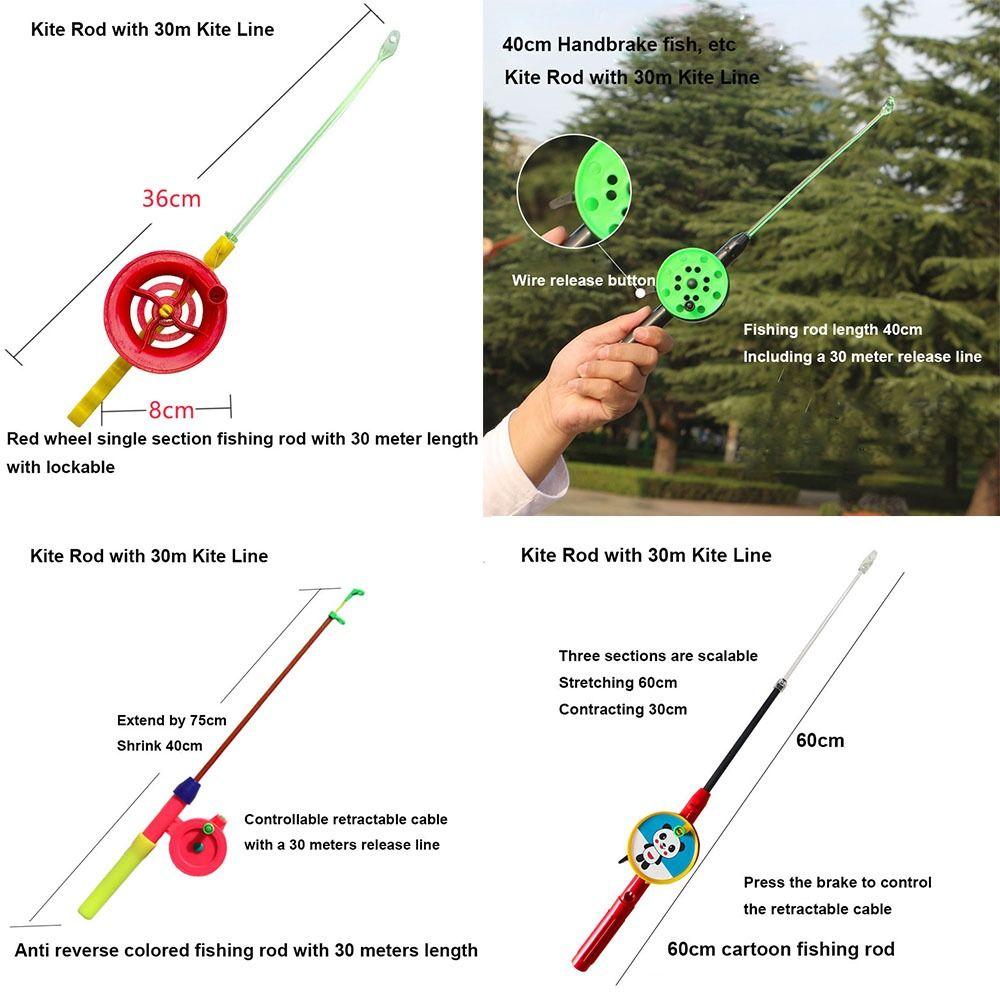 Kite Rod with 30m Kite Line

36cm

8cm

Red wheel single section fishing rod with 30 meter length with lockable

40cm Handbrake fish, etc

Kite Rod with 30m Kite Line

Wire release button

Fishing rod length 40cm

Including a 30 meter release line

Kite Rod with 30m Kite Line

Extend by 75cm

Shrink 40cm

Controllable retractable cable with a 30 meters release line

Anti reverse colored fishing rod with 30 meters length

Kite Rod with 30m Kite Line

Three sections are scalable

Stretching 60cm

Contracting 30cm

60cm

Press the brake to control the retractable cable

60cm cartoon fishing rod