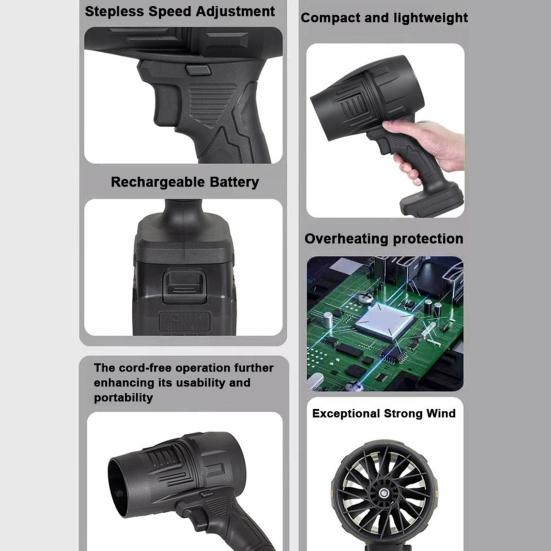 Stepless Speed Adjustment

Rechargeable Battery

The cord-free operation further enhancing its usability and portability

Compact and lightweight

Overheating protection

Exceptional Strong Wind