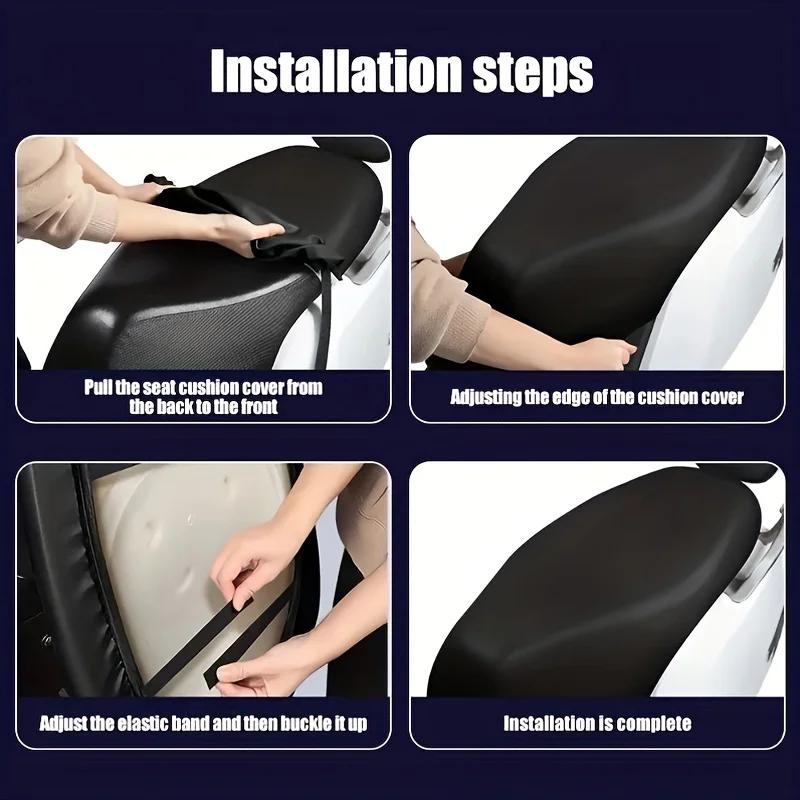 Installation steps

Pull the seat cushion cover from the back to the front

Adjusting the edge of the cushion cover

Adjust the elastic band and then buckle it up

Installation is complete