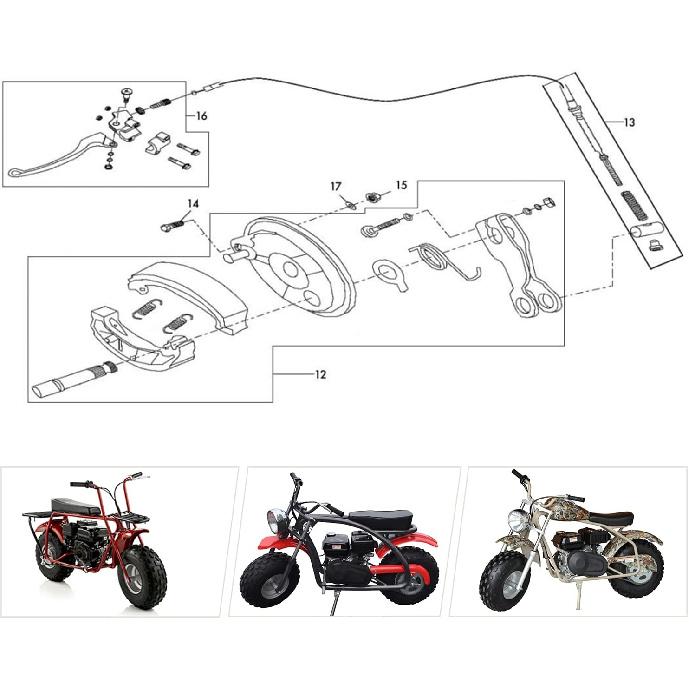 16
13
17
15
14
12