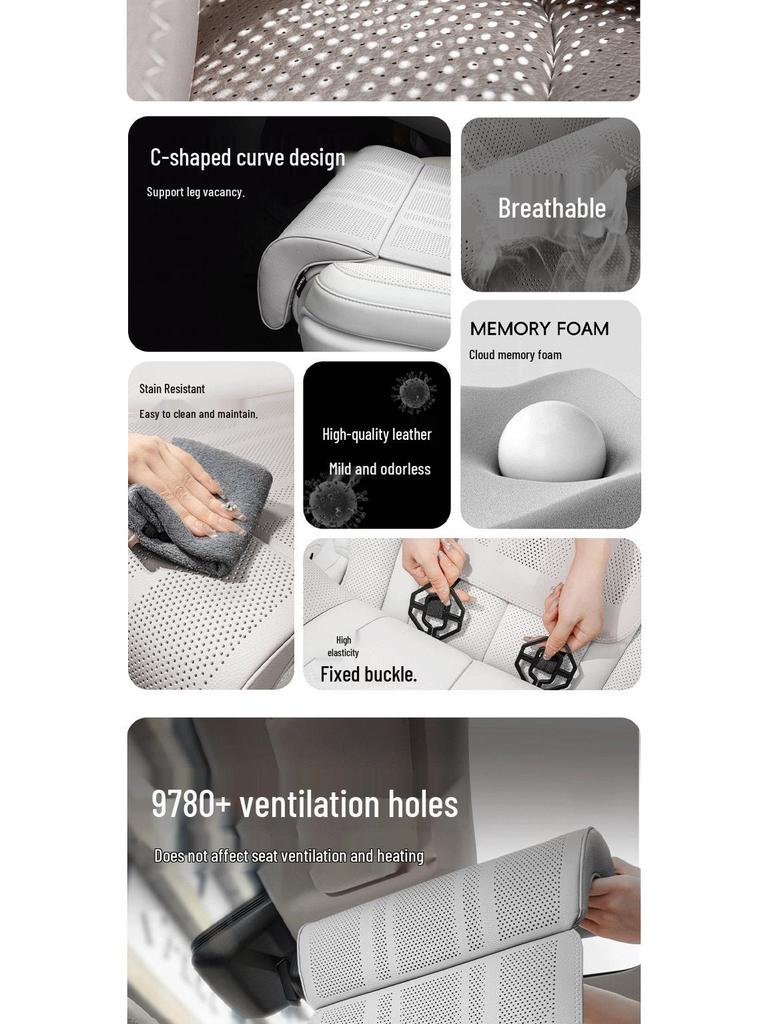 C-shaped curve design

Support leg vacancy.

Breathable

MEMORY FOAM

Cloud memory foam

Stain Resistant

Easy to clean and maintain.

High-quality leather

Mild and odorless

High elasticity

Fixed buckle.

9780+ ventilation holes

Does not affect seat ventilation and heating