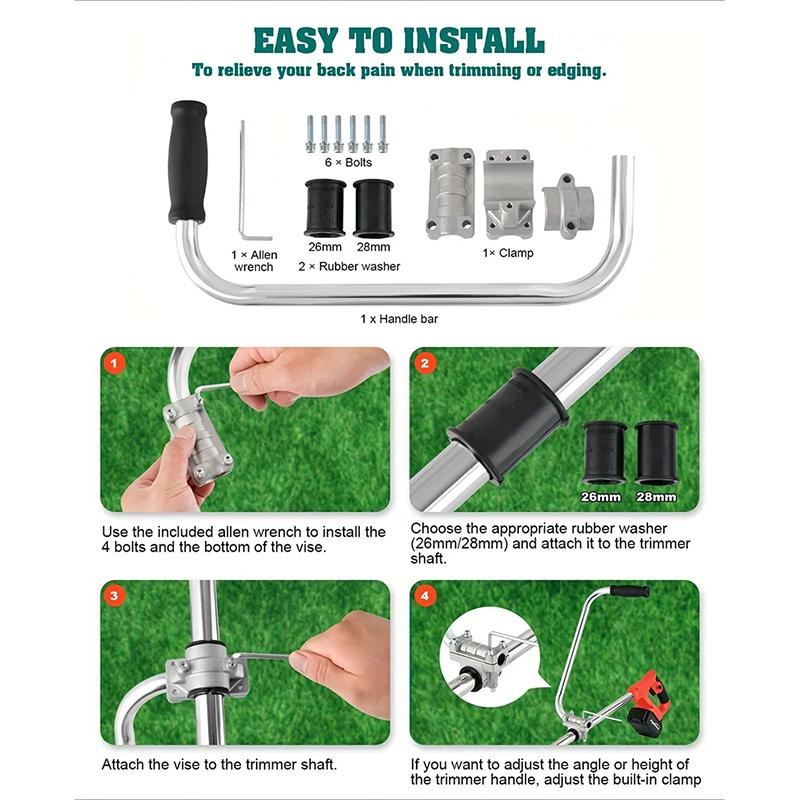 EASY TO INSTALL

To relieve your back pain when trimming or edging.

6 × Bolts

1 × Allen wrench

26mm

28mm

2 × Rubber washer

1× Clamp

1 x Handle bar

1

Use the included allen wrench to install the 4 bolts and the bottom of the vise.

2

26mm

28mm

Choose the appropriate rubber washer (26mm/28mm) and attach it to the trimmer shaft.

3

Attach the vise to the trimmer shaft.

4

If you want to adjust the angle or height of the trimmer handle, adjust the built-in clamp