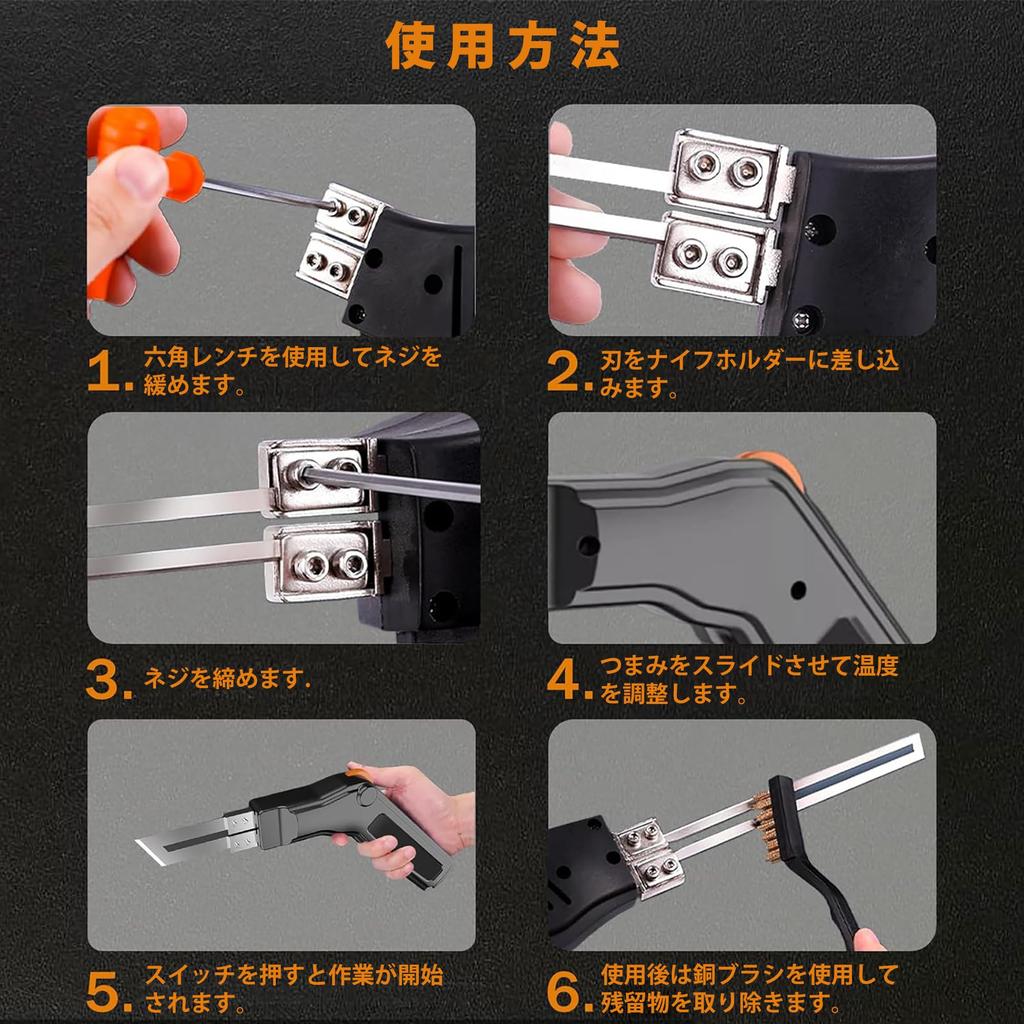 使用方法

1. 六角レンチを使用してネジを緩めます。

2. 刃をナイフホルダーに差し込みます。

3. ネジを締めます.

4. つまみをスライドさせて温度を調整します。

5. スイッチを押すと作業が開始されます。

6. 使用後は銅ブラシを使用して残留物を取り除きます。