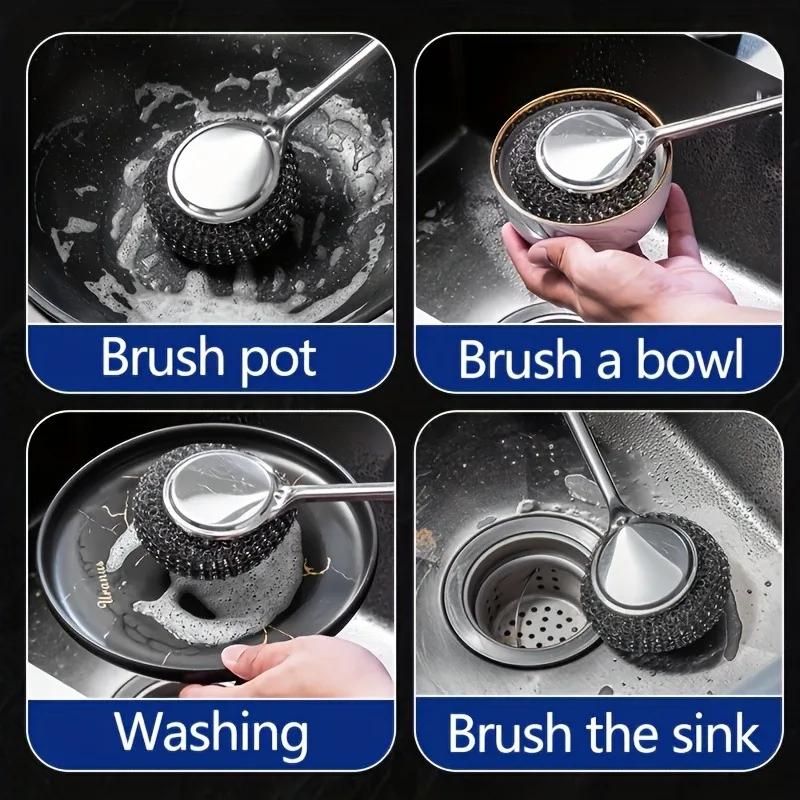 Brush pot

Brush a bowl

Uranus

Washing

Brush the sink