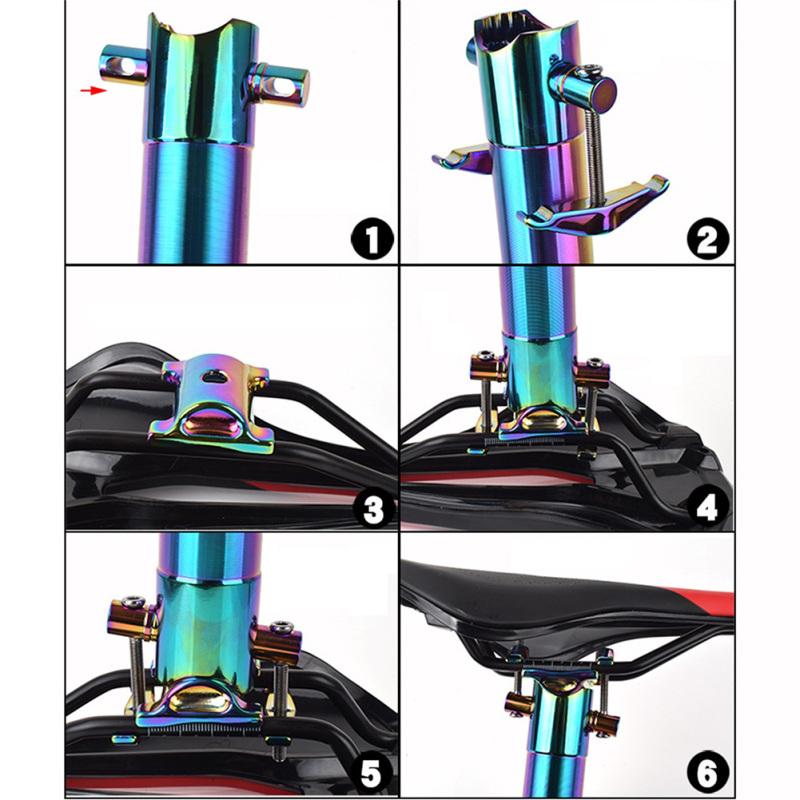 1

2

3

4

5

6