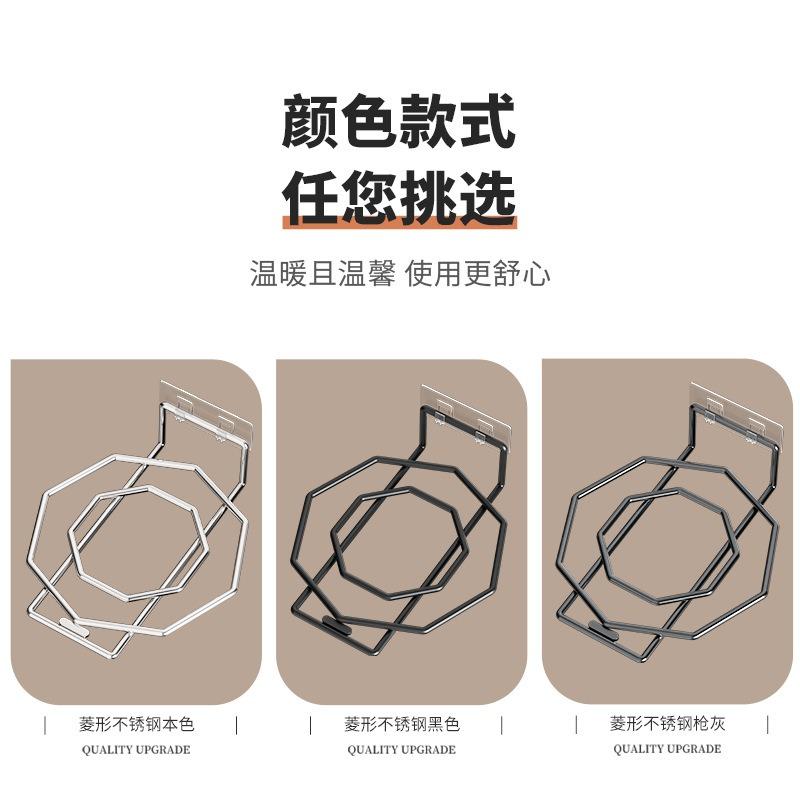 颜色款式
任您挑选

温暖且温馨 使用更舒心

| 菱形不锈钢本色 |
QUALITY UPGRADE

| 菱形不锈钢黑色 |
QUALITY UPGRADE

| 菱形不锈钢枪灰 |
QUALITY UPGRADE