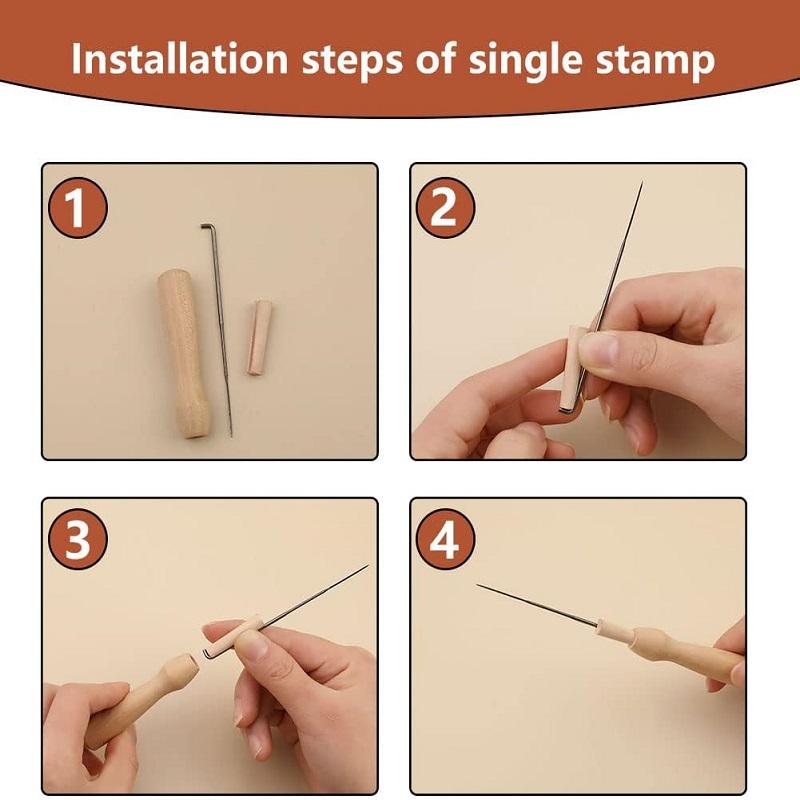 Installation steps of single stamp

1

2

3

4