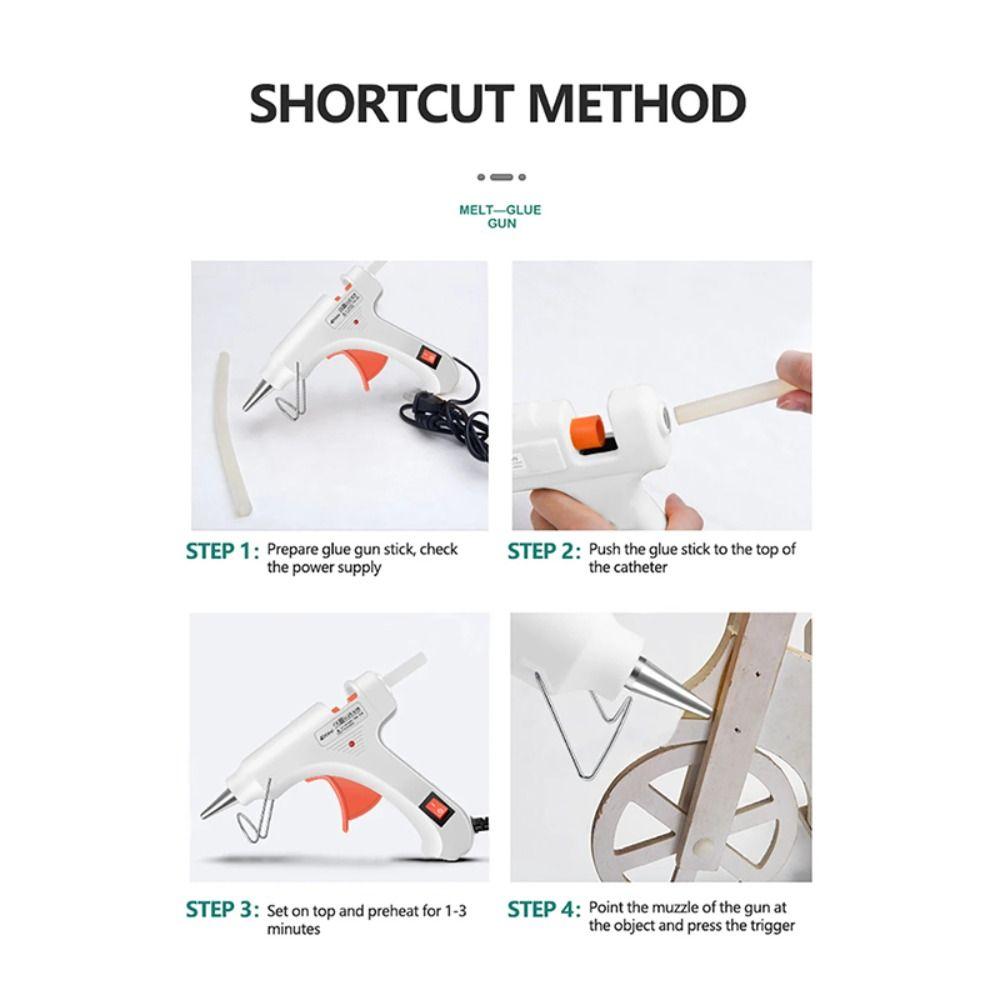 SHORTCUT METHOD

MELT—GLUE GUN

STEP 1: Prepare glue gun stick, check the power supply

STEP 2: Push the glue stick to the top of the catheter

STEP 3: Set on top and preheat for 1-3 minutes

STEP 4: Point the muzzle of the gun at the object and press the trigger