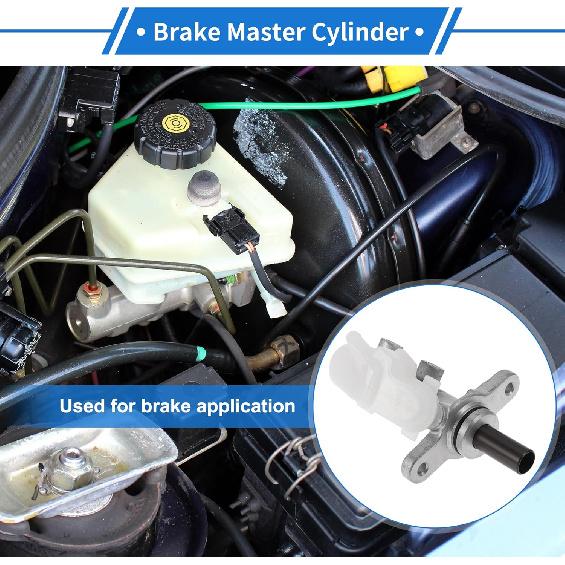 • Brake Master Cylinder •

Used for brake application