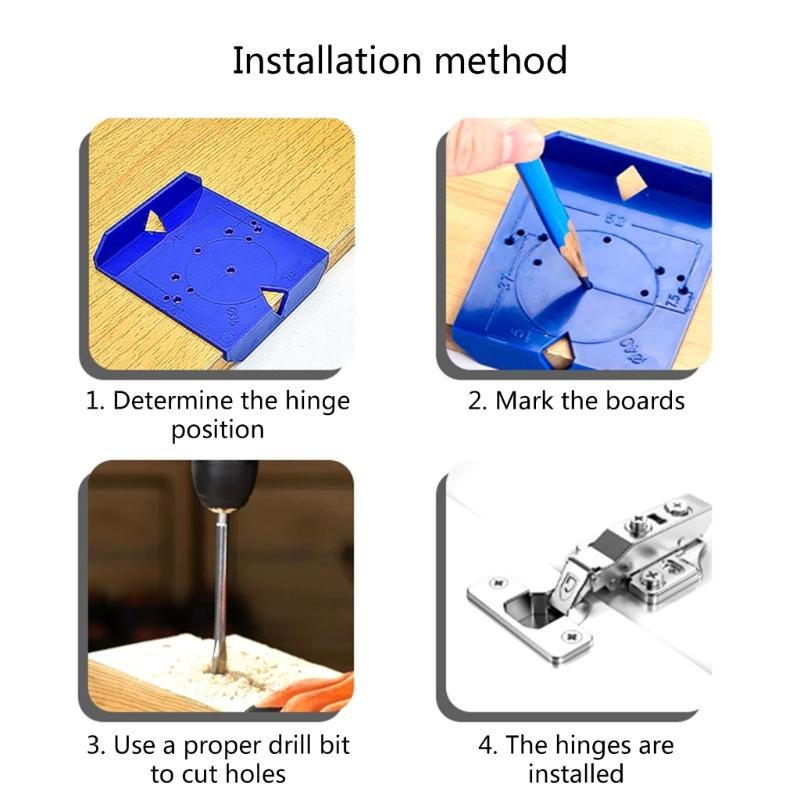 Installation method

52

37

7.5

5

Φ40

1. Determine the hinge position

2. Mark the boards

3. Use a proper drill bit to cut holes

4. The hinges are installed