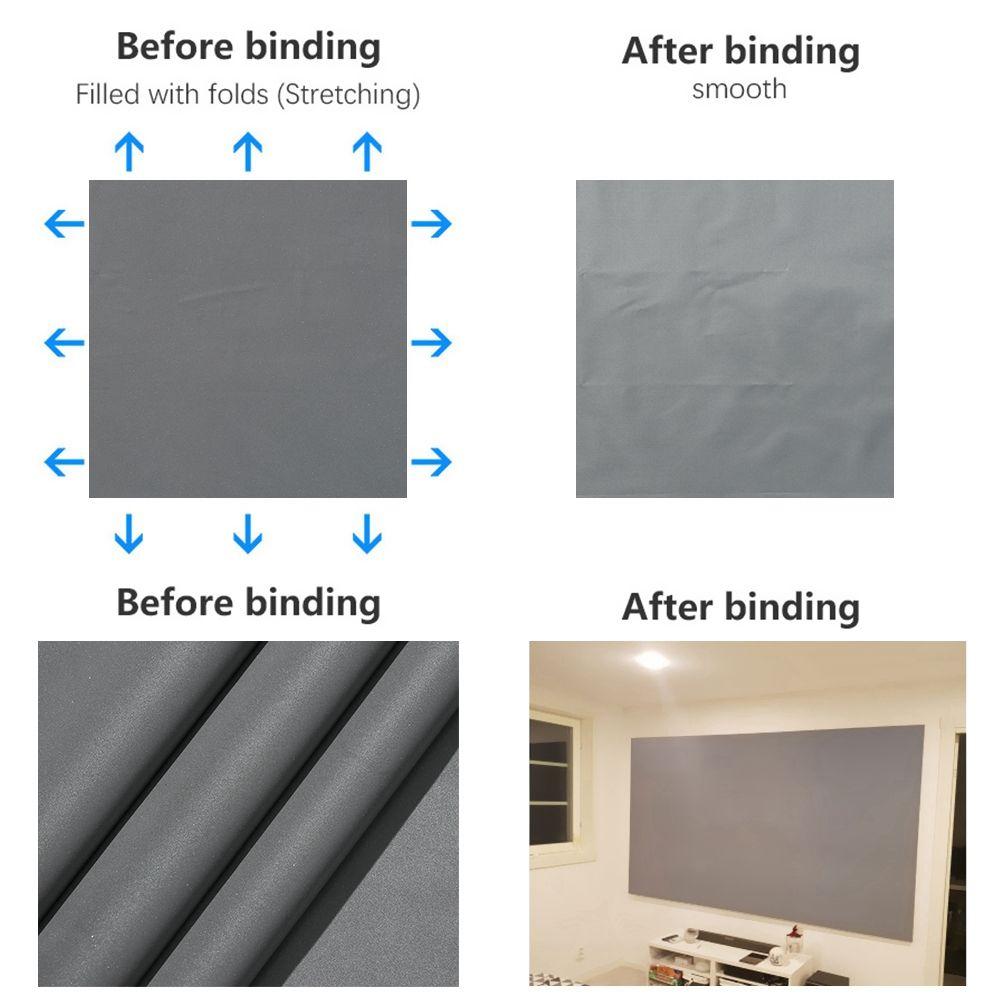 Before binding
Filled with folds (Stretching)

After binding
smooth

Before binding

After binding