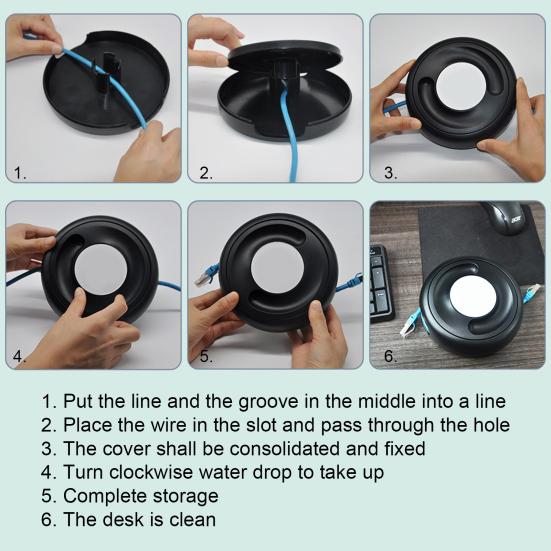 1.

2.

3.

4.

5.

acer

6.

1. Put the line and the groove in the middle into a line
2. Place the wire in the slot and pass through the hole
3. The cover shall be consolidated and fixed
4. Turn clockwise water drop to take up
5. Complete storage
6. The desk is clean