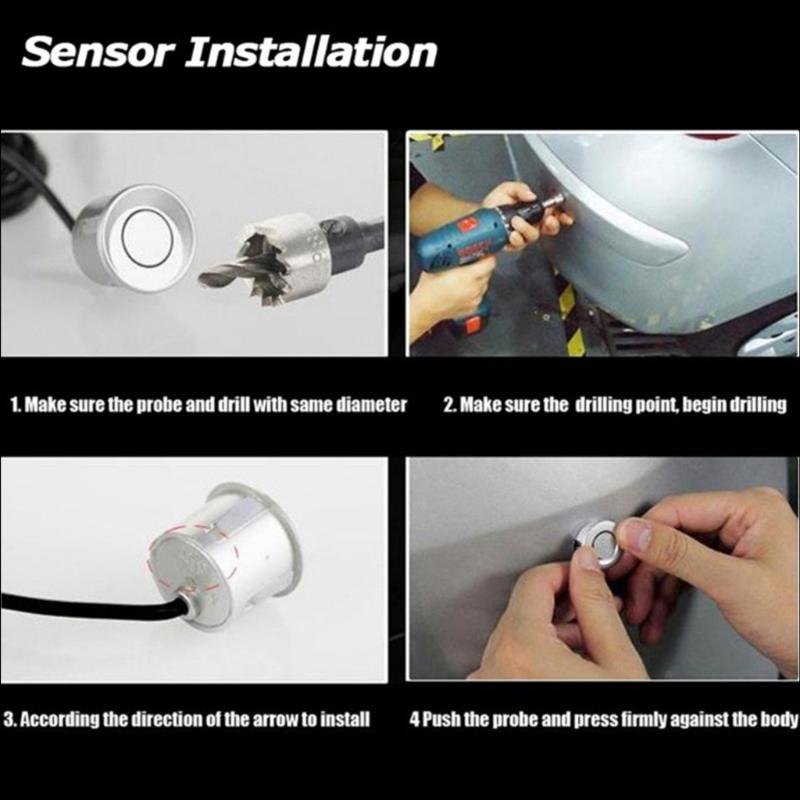 Sensor Installation

1. Make sure the probe and drill with same diameter

2. Make sure the drilling point, begin drilling

3. According the direction of the arrow to install

4 Push the probe and press firmly against the body