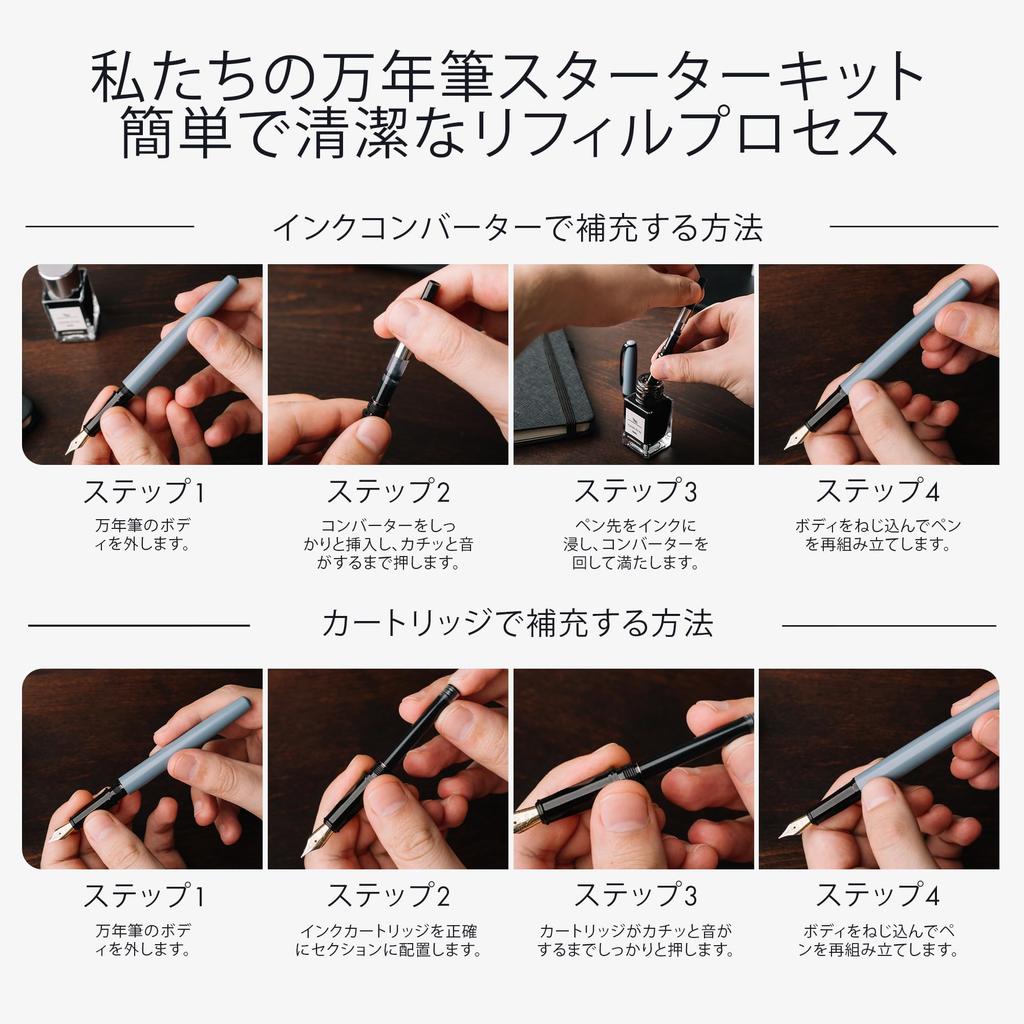 私たちの万年筆スターターキット
簡単で清潔なリフィルプロセス

インクコンバーターで補充する方法

ステップ1
万年筆のボディを外します。

ステップ2
コンバーターをしっかりと挿入し、カチッと音がするまで押します。

ステップ3
ペン先をインクに浸し、コンバーターを回して満たします。

ステップ4
ボディをねじ込んでペンを再組み立てします。

カートリッジで補充する方法

ステップ1
万年筆のボディを外します。

ステップ2
インクカートリッジを正確にセクションに配置します。

ステップ3
カートリッジがカチッと音がするまでしっかりと押します。

ステップ4
ボディをねじ込んでペンを再組み立てします。