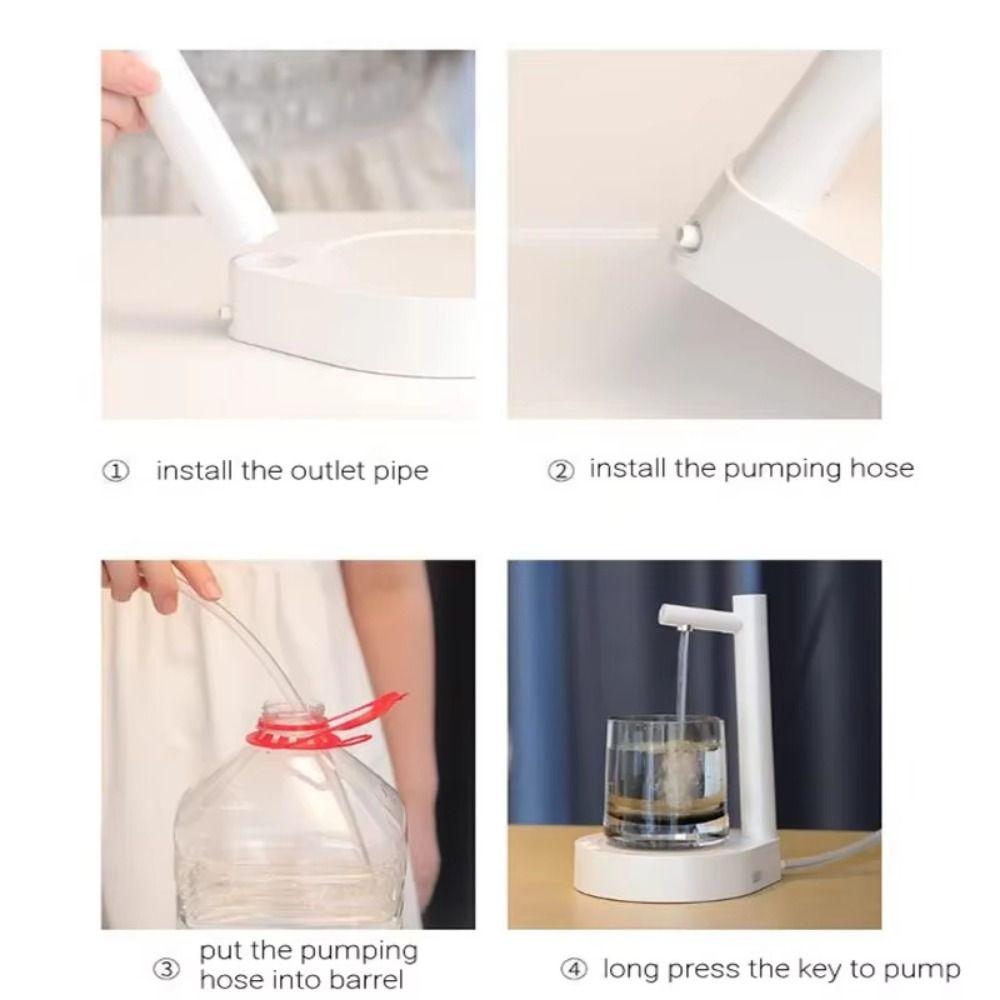 ① install the outlet pipe

② install the pumping hose

③ put the pumping hose into barrel

④ long press the key to pump