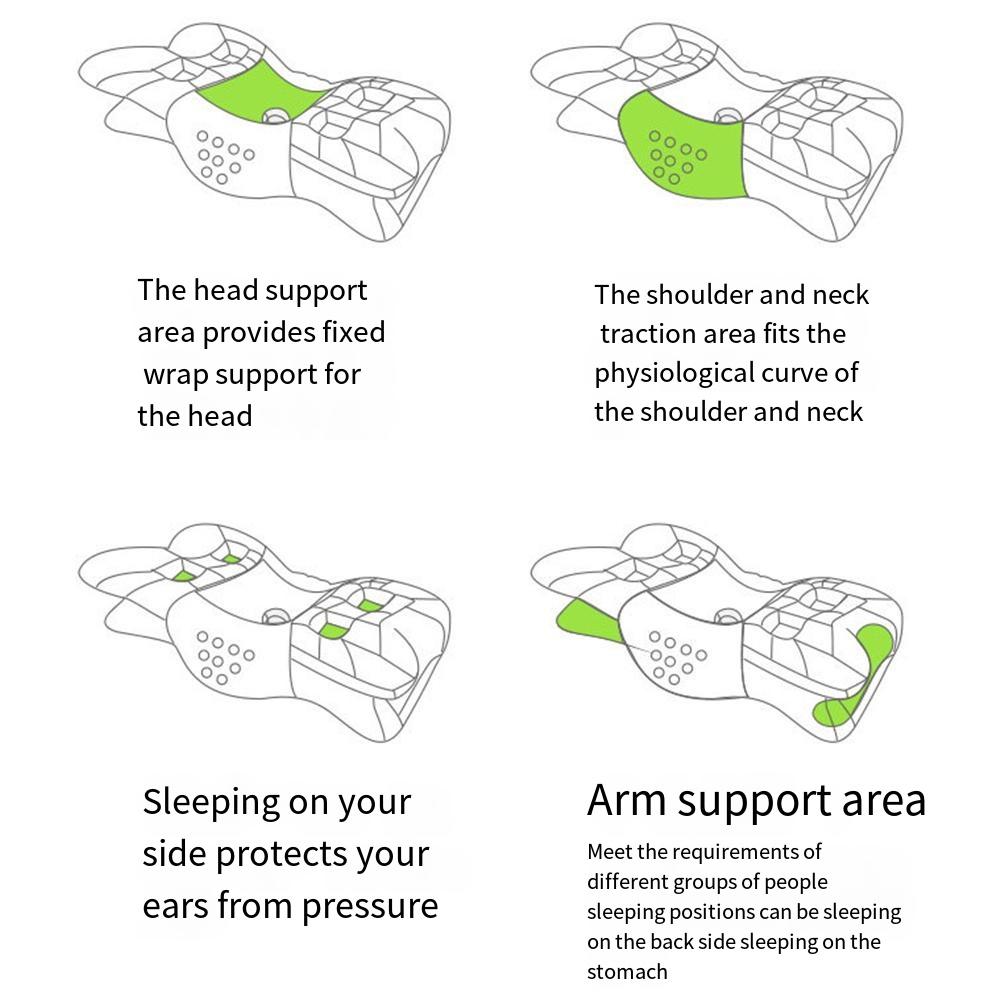 The head support area provides fixed wrap support for the head

The shoulder and neck traction area fits the physiological curve of the shoulder and neck

Sleeping on your side protects your ears from pressure

Arm support area

Meet the requirements of different groups of people sleeping positions can be sleeping on the back side sleeping on the stomach