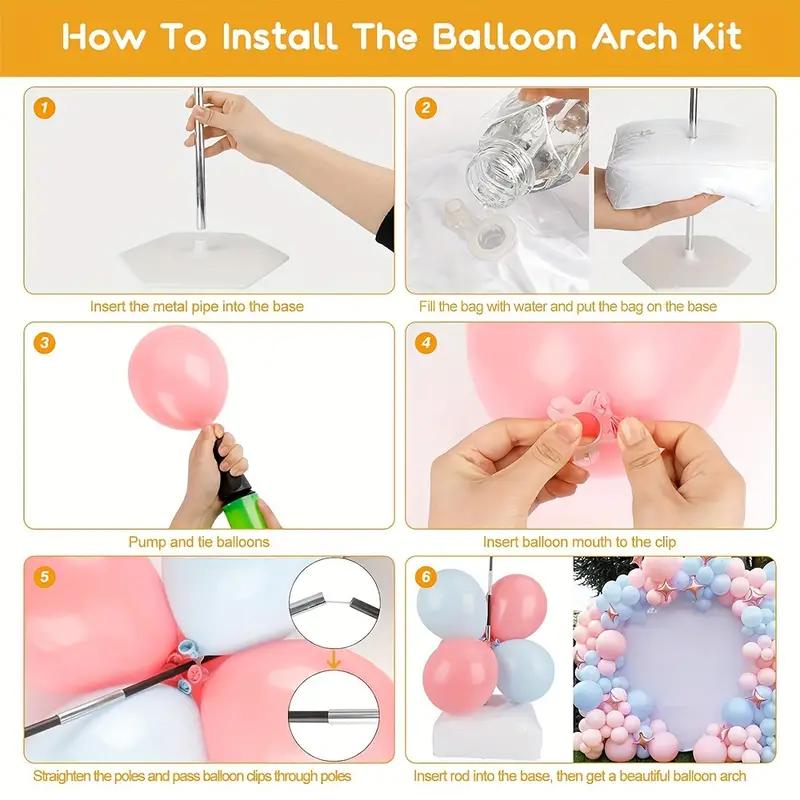 How To Install The Balloon Arch Kit

1

Insert the metal pipe into the base

2

Fill the bag with water and put the bag on the base

3

Pump and tie balloons

4

Insert balloon mouth to the clip

5

Straighten the poles and pass balloon clips through poles

6

Insert rod into the base, then get a beautiful balloon arch