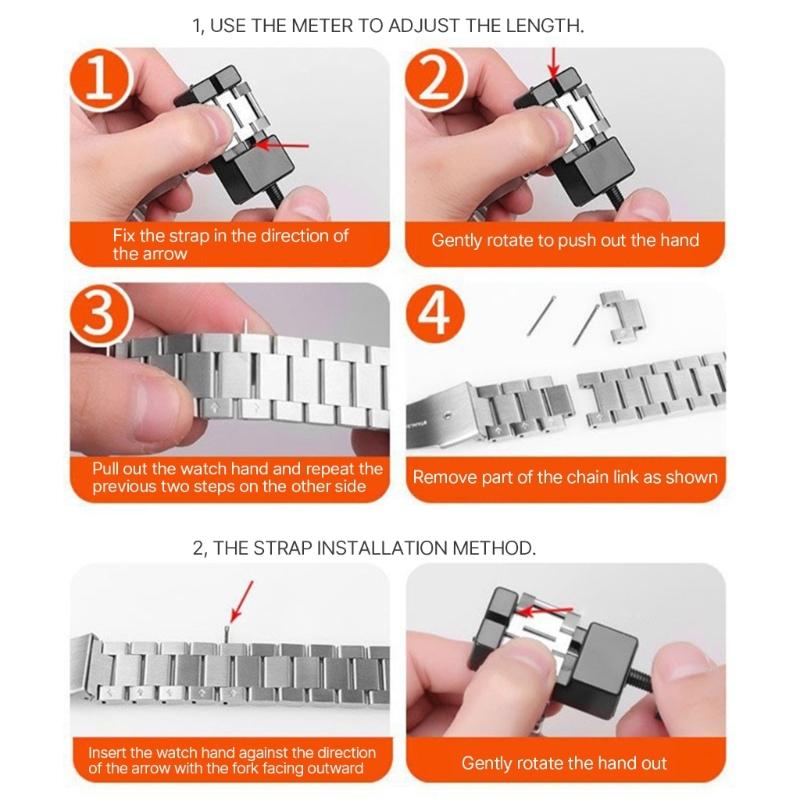 1, USE THE METER TO ADJUST THE LENGTH.

1

Fix the strap in the direction of the arrow

2

Gently rotate to push out the hand

3

Pull out the watch hand and repeat the previous two steps on the other side

4

Remove part of the chain link as shown

2, THE STRAP INSTALLATION METHOD.

Insert the watch hand against the direction of the arrow with the fork facing outward

Gently rotate the hand out