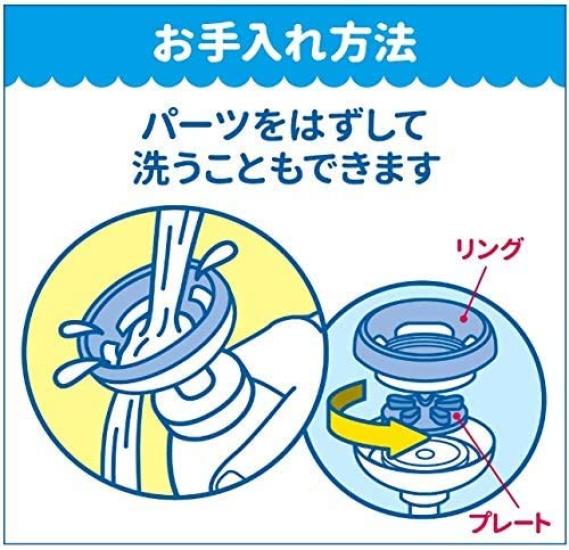 お手入れ方法

パーツをはずして
洗うこともできます

リング

プレート