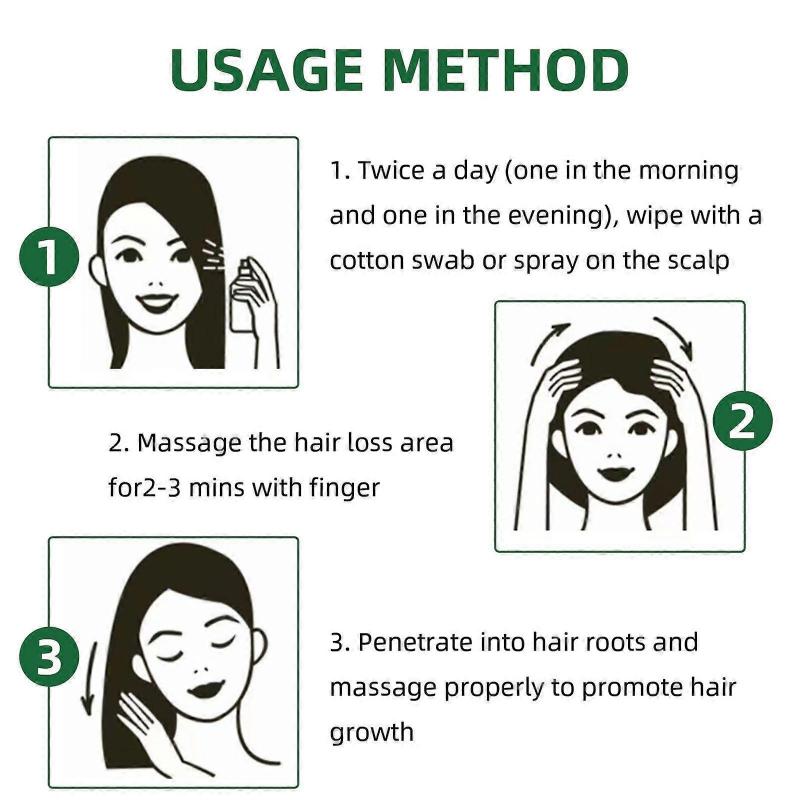 USAGE METHOD

1

1. Twice a day (one in the morning and one in the evening), wipe with a cotton swab or spray on the scalp

2

2. Massage the hair loss area for2-3 mins with finger

3

3. Penetrate into hair roots and massage properly to promote hair growth