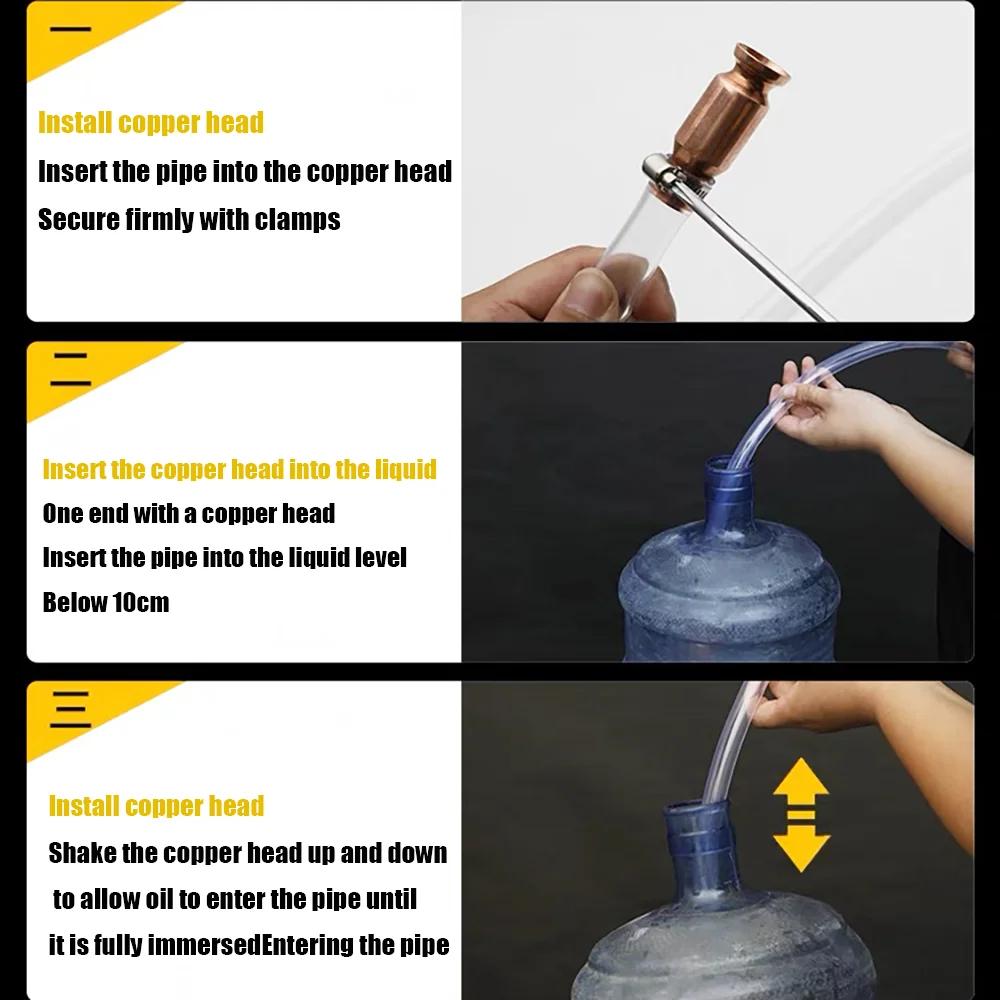 一

Install copper head

Insert the pipe into the copper head

Secure firmly with clamps

二

Insert the copper head into the liquid

One end with a copper head

Insert the pipe into the liquid level

Below 10cm

三

Install copper head

Shake the copper head up and down to allow oil to enter the pipe until it is fully immersedEntering the pipe