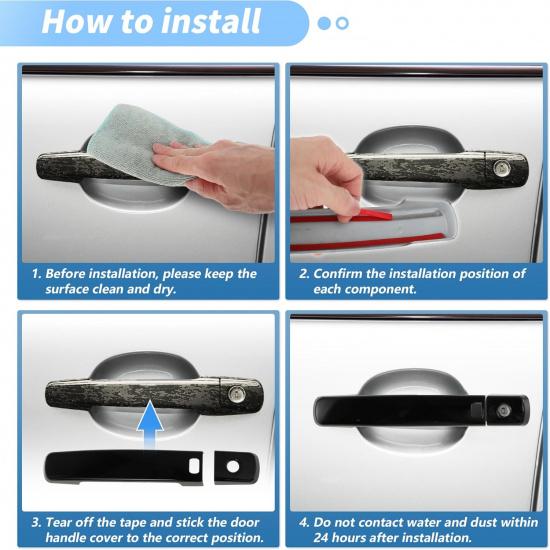 How to install

1. Before installation, please keep the surface clean and dry.

2. Confirm the installation position of each component.

3. Tear off the tape and stick the door handle cover to the correct position.

4. Do not contact water and dust within 24 hours after installation.