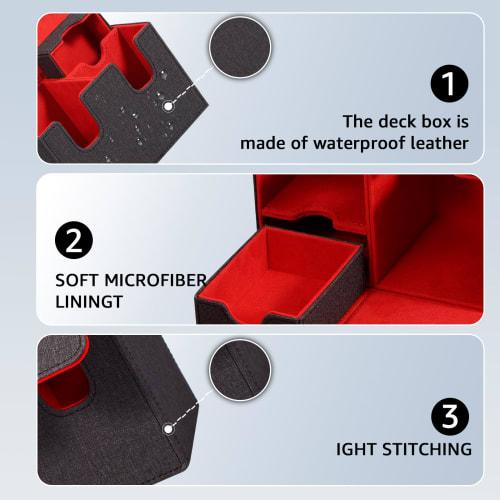 1
The deck box is made of waterproof leather

2
SOFT MICROFIBER LININGT

3
IGHT STITCHING