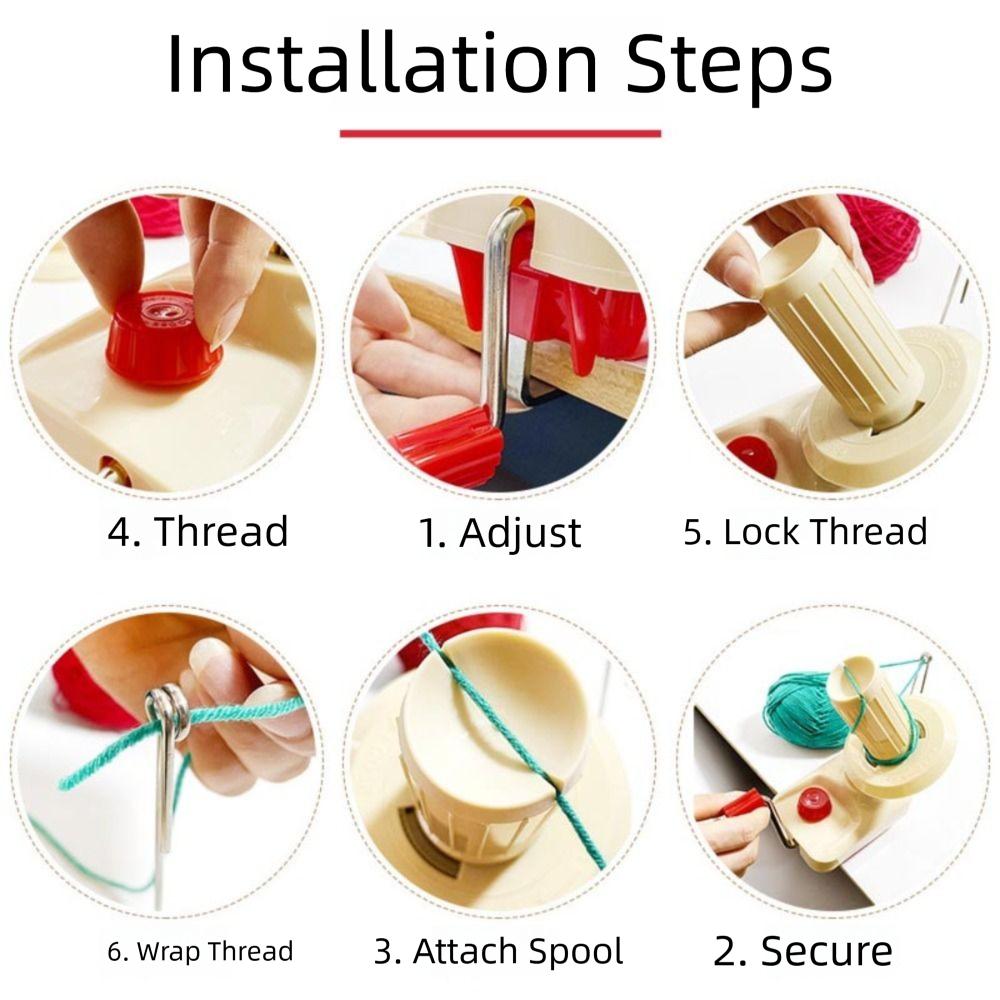 Installation Steps

4. Thread

1. Adjust

5. Lock Thread

6. Wrap Thread

3. Attach Spool

2. Secure