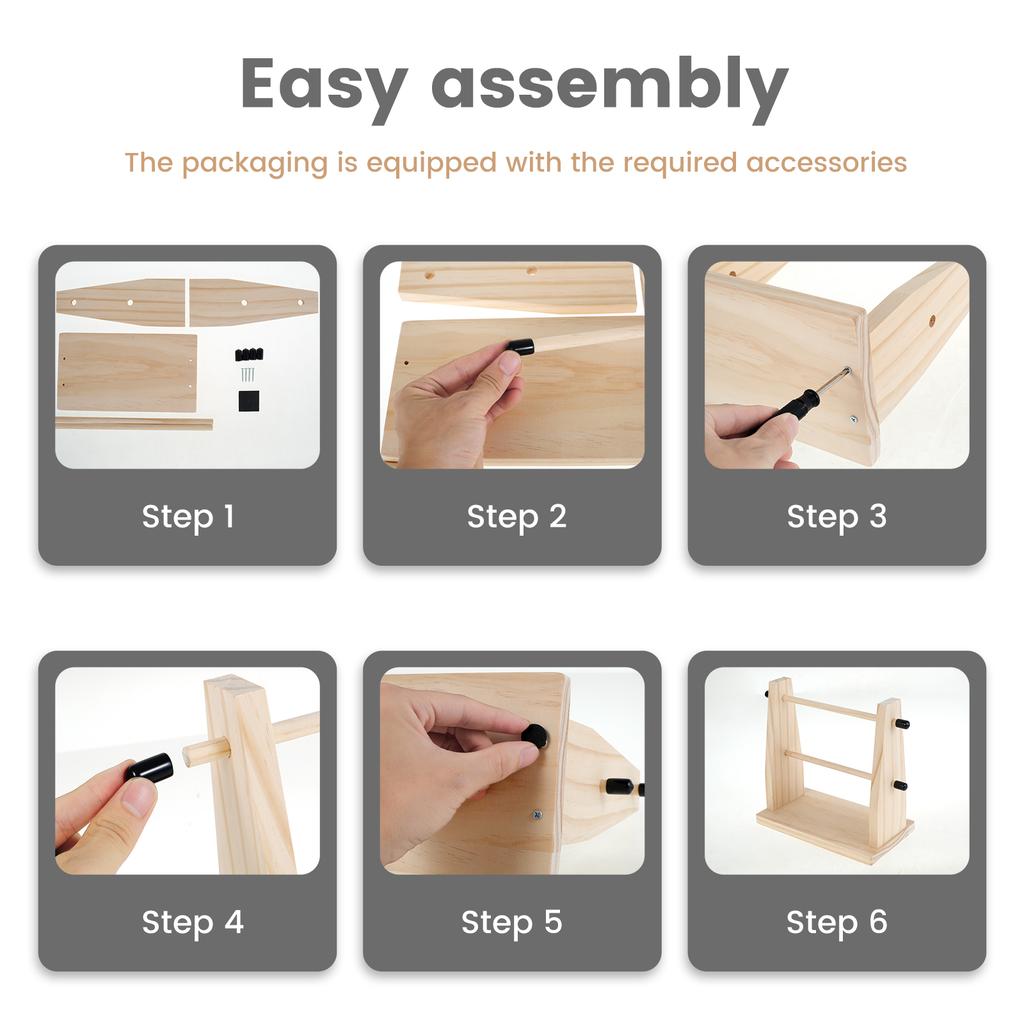 Easy assembly

The packaging is equipped with the required accessories

Step 1

Step 2

Step 3

Step 4

Step 5

Step 6