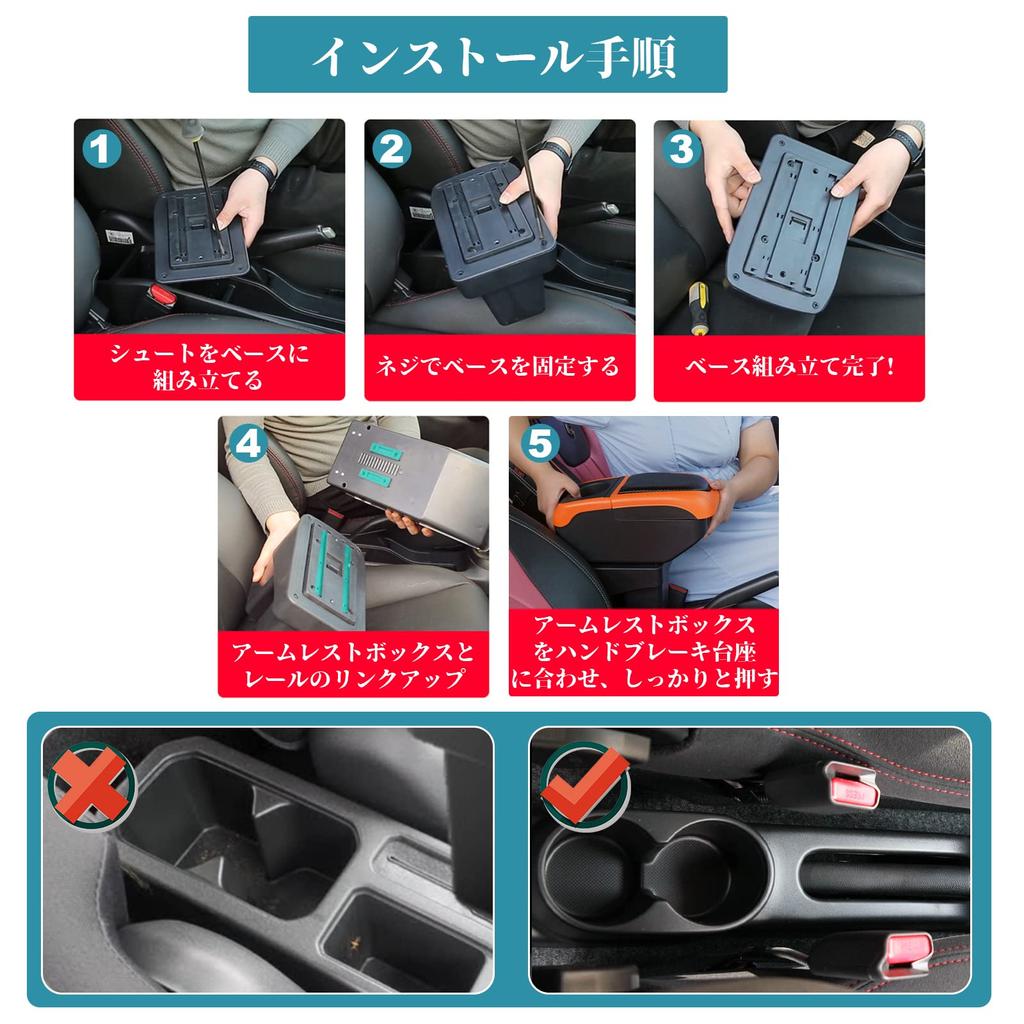 インストール手順

1
シュートをベースに組み立てる

2
ネジでベースを固定する

3
ベース組み立て完了!

4
アームレストボックスとレールのリンクアップ

5
アームレストボックスをハンドブレーキ台座に合わせ、しっかりと押す