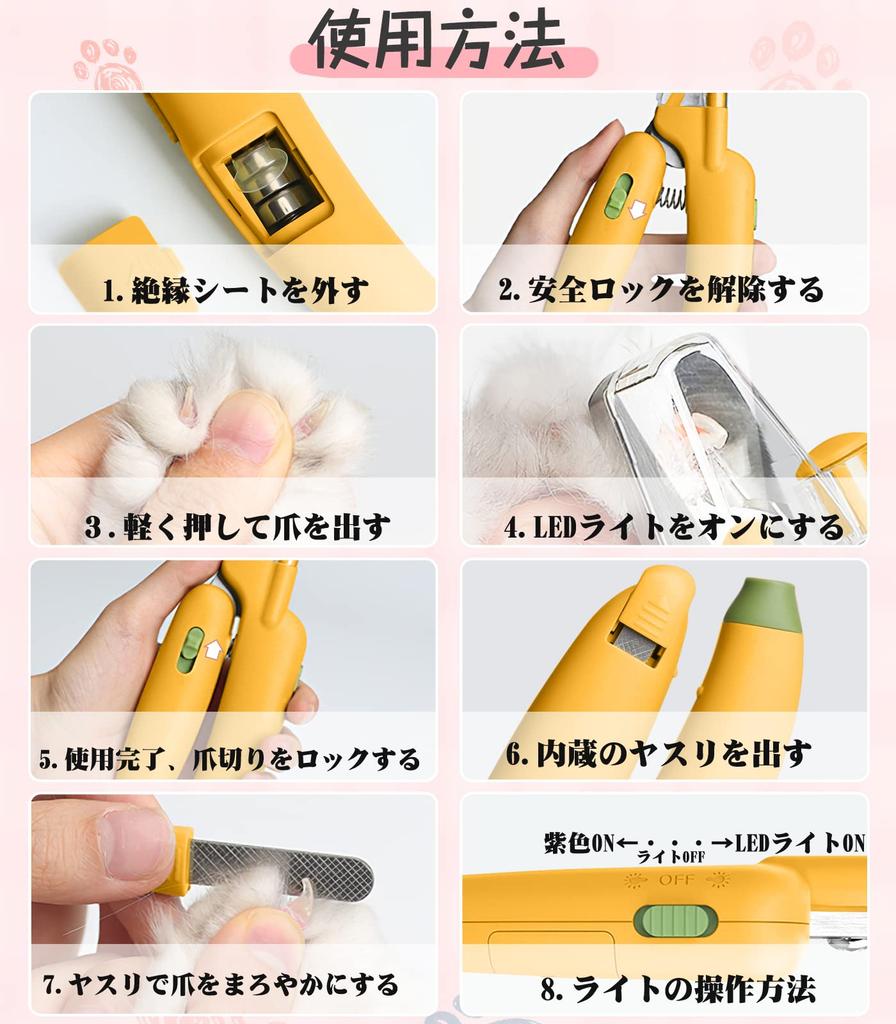 使用方法

1. 絶縁シートを外す

2. 安全ロックを解除する

3. 軽く押して爪を出す

4. LEDライトをオンにする

5. 使用完了、爪切りをロックする

6. 内蔵のヤスリを出す

7. ヤスリで爪をまろやかにする

紫色ON←・・・・→LEDライトON
ライトOFF
OFF

8. ライトの操作方法