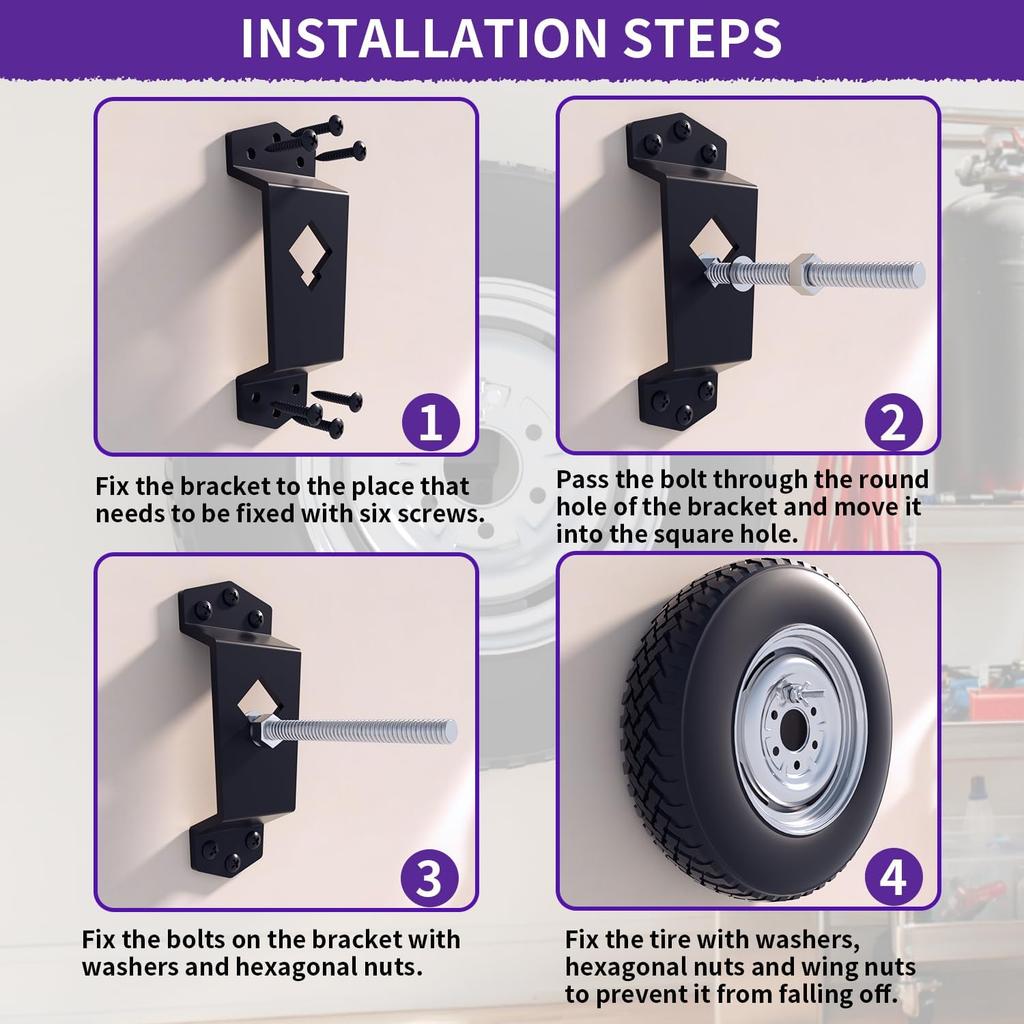 INSTALLATION STEPS

1

Fix the bracket to the place that needs to be fixed with six screws.

2

Pass the bolt through the round hole of the bracket and move it into the square hole.

3

Fix the bolts on the bracket with washers and hexagonal nuts.

4

Fix the tire with washers, hexagonal nuts and wing nuts to prevent it from falling off.