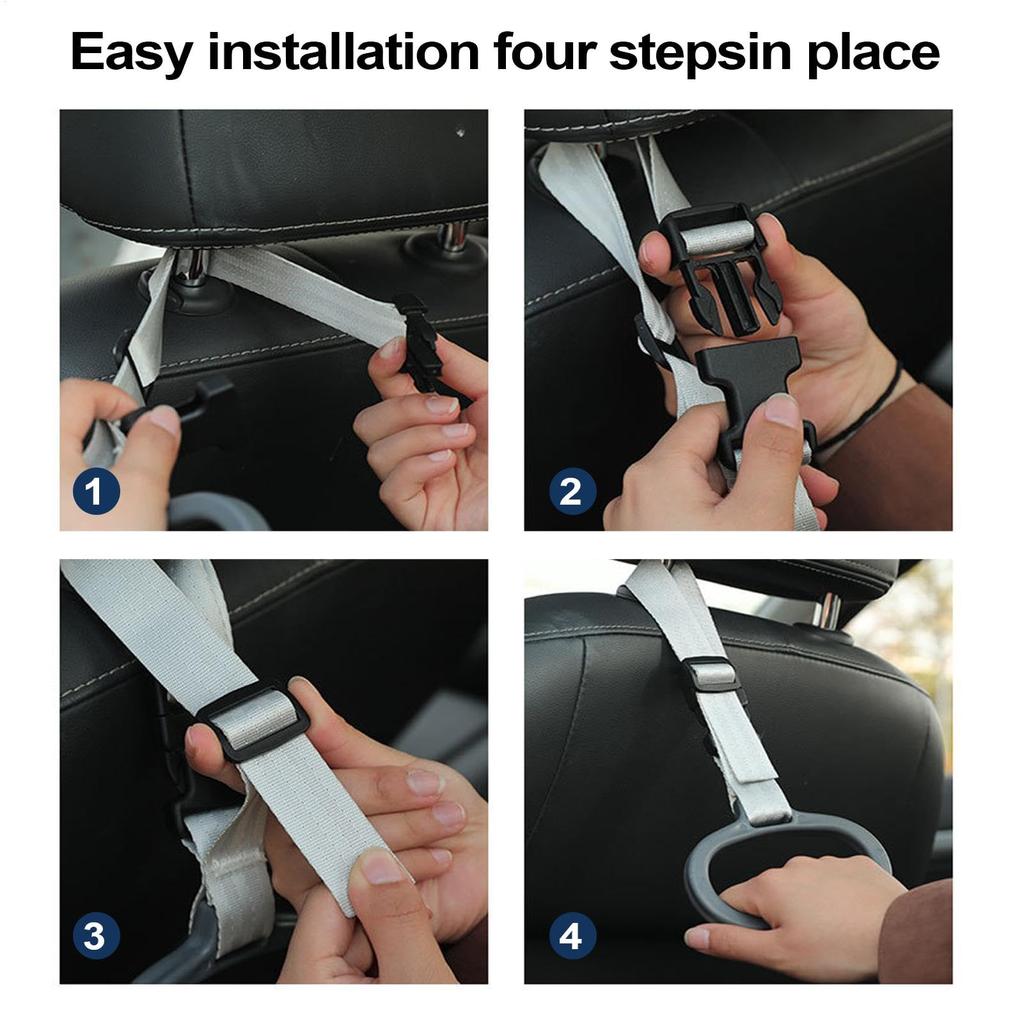 Easy installation four stepsin place

1

2

3

4